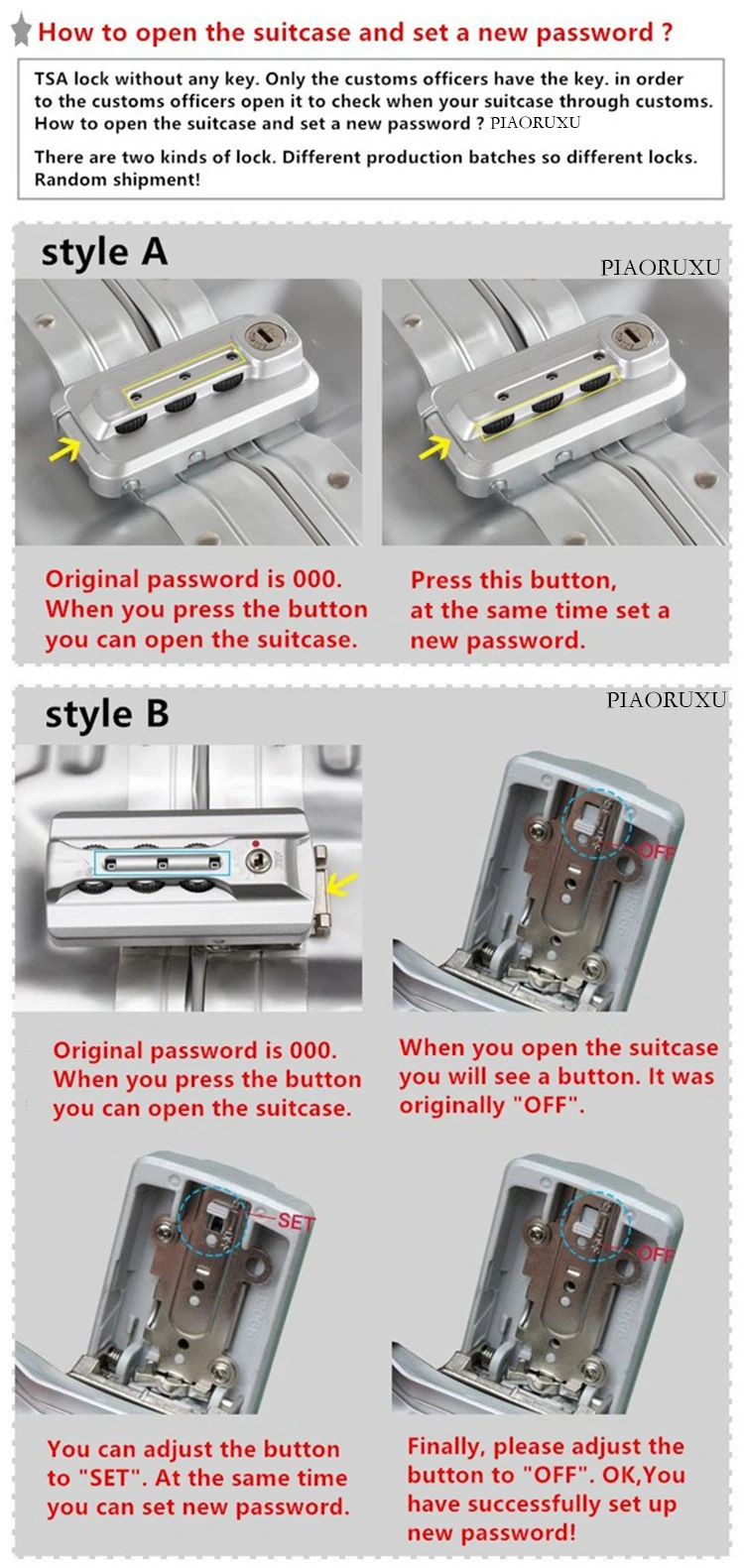 How to open the suitcase and set a new password ?

TSA lock without any key. Only the customs officers have the key. in order to the customs officers open it to check when your suitcase through customs. How to open the suitcase and set a new password ? PIAORUXU

There are two kinds of lock. Different production batches so different locks. Random shipment!

style A

PIAORUXU

Original password is 000. When you press the button you can open the suitcase.

Press this button, at the same time set a new password.

style B

PIAORUXU

OFF

Original password is 000. When you press the button you can open the suitcase.

When you open the suitcase you will see a button. It was originally "OFF".

SET

OFF

You can adjust the button to "SET". At the same time you can set new password.

Finally, please adjust the button to "OFF". OK,You have successfully set up new password!