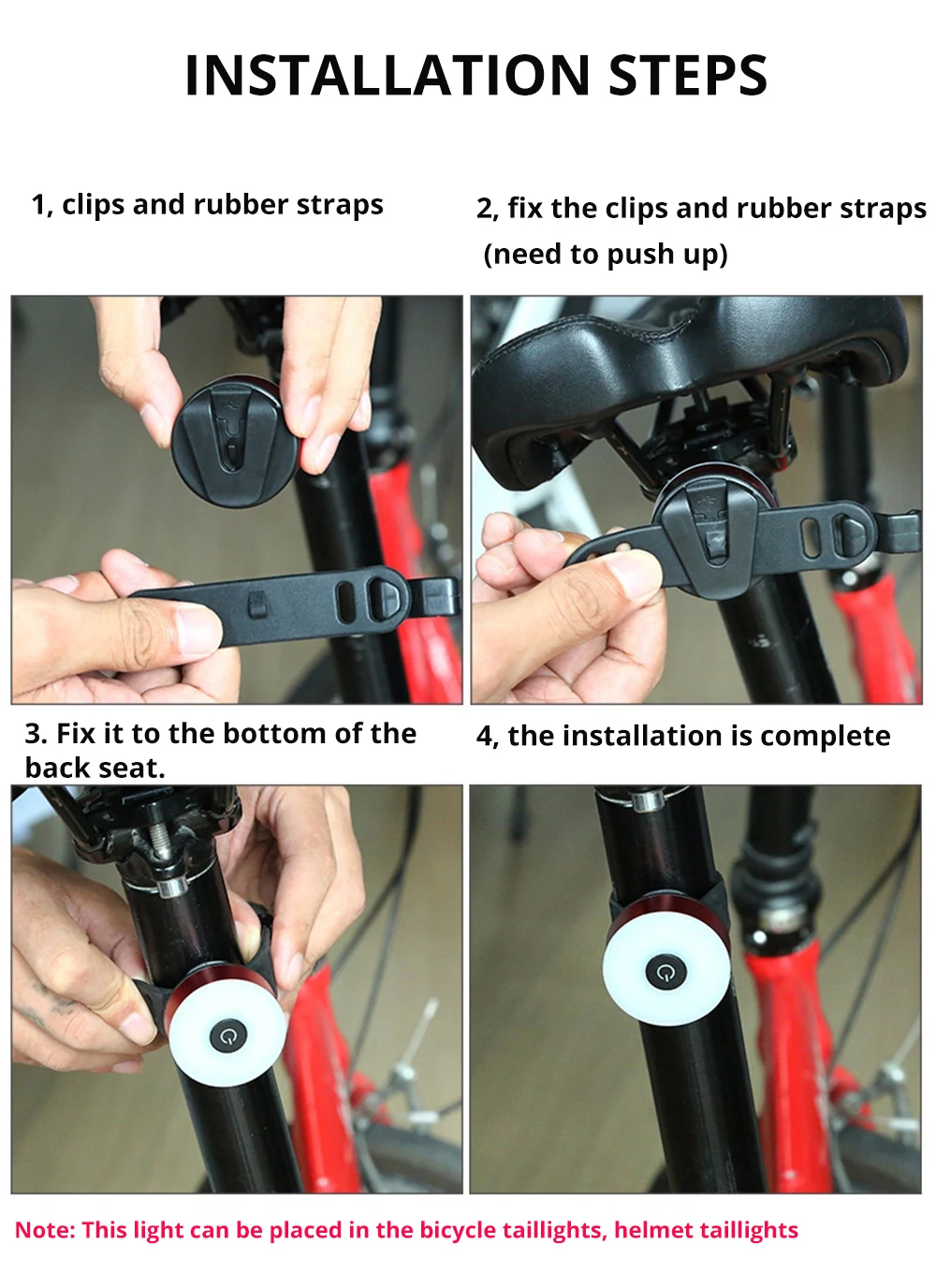 INSTALLATION STEPS

1, clips and rubber straps

2, fix the clips and rubber straps (need to push up)

3. Fix it to the bottom of the back seat.

4, the installation is complete

Note: This light can be placed in the bicycle taillights, helmet taillights