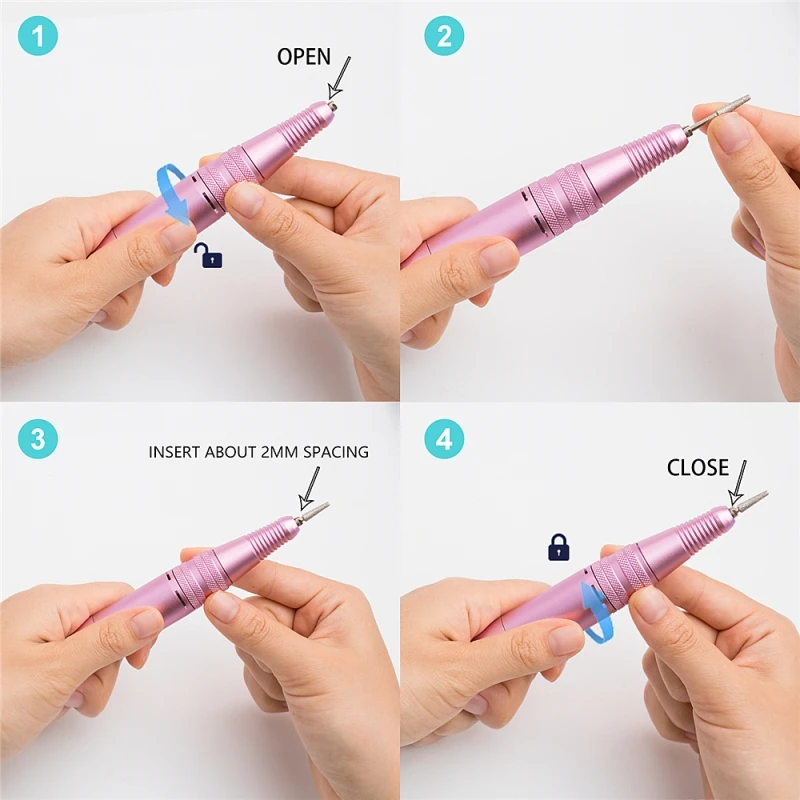 1

OPEN

2

3

INSERT ABOUT 2MM SPACING

4

CLOSE