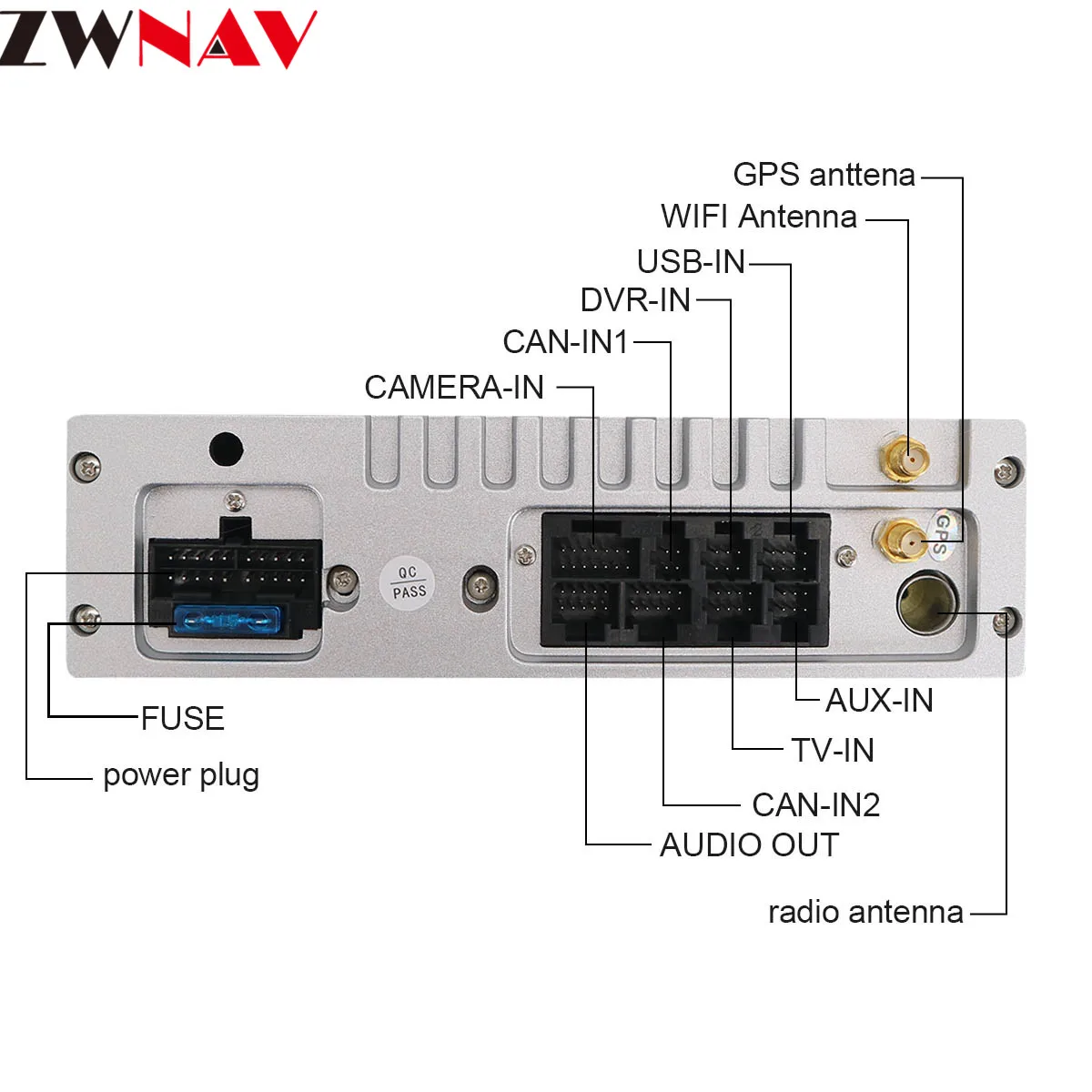 ZWNAV

GPS anttena
WIFI Antenna
USB-IN
DVR-IN
CAN-IN1
CAMERA-IN

QC PASS

GPS

FUSE
power plug

AUX-IN
TV-IN
CAN-IN2
AUDIO OUT
radio antenna