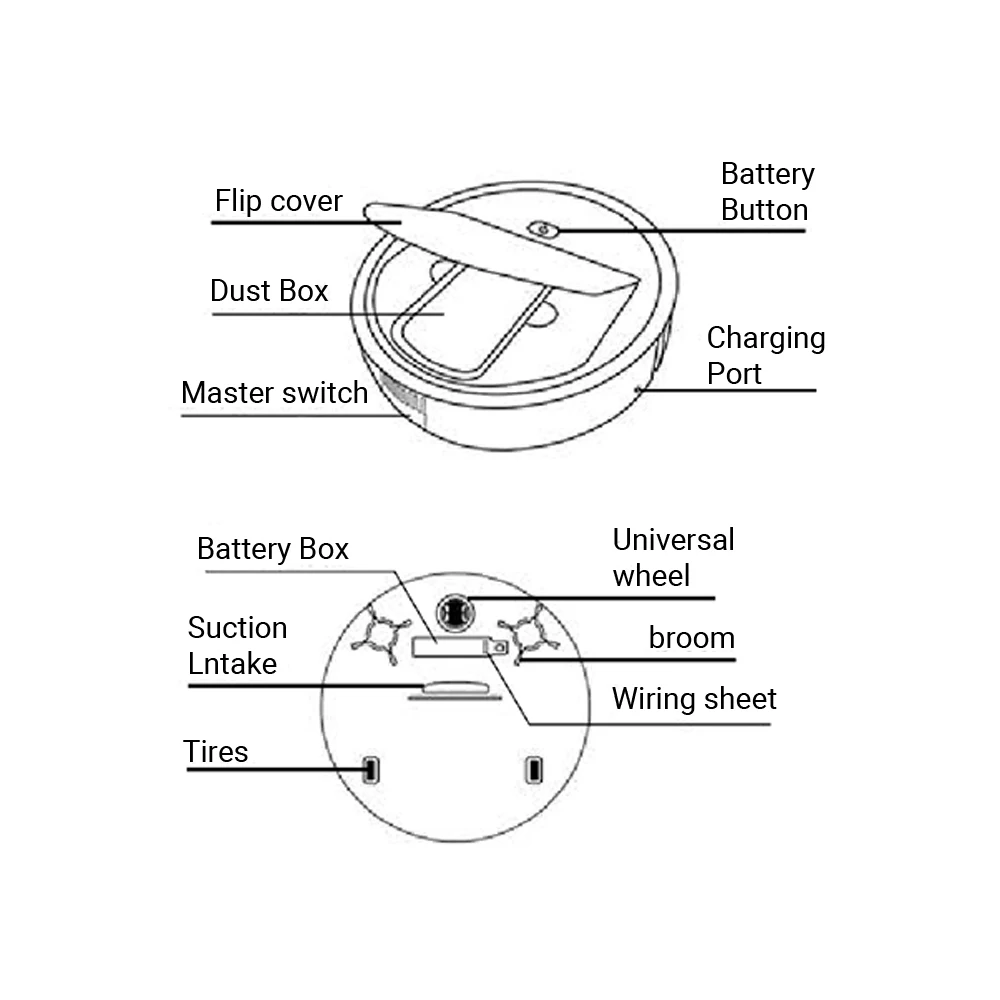 Flip cover

Battery Button

Dust Box

Charging Port

Master switch

Battery Box

Universal wheel

Suction Lntake

broom

Wiring sheet

Tires