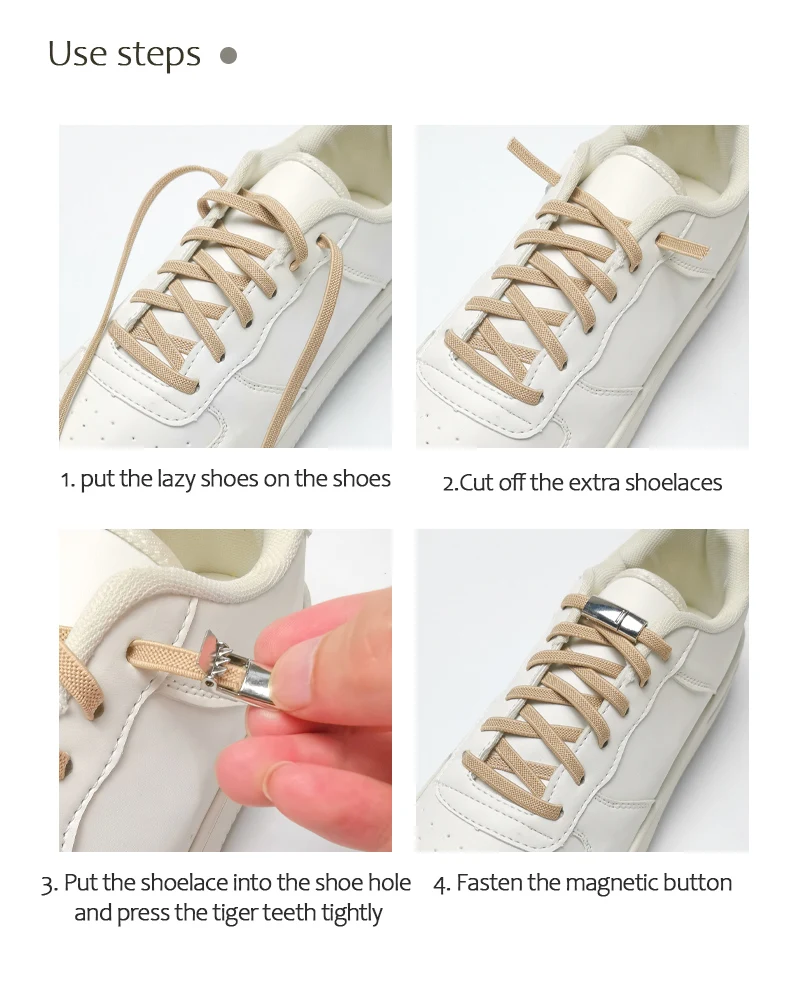 Use steps

1. put the lazy shoes on the shoes

2.Cut off the extra shoelaces

3. Put the shoelace into the shoe hole and press the tiger teeth tightly

4. Fasten the magnetic button