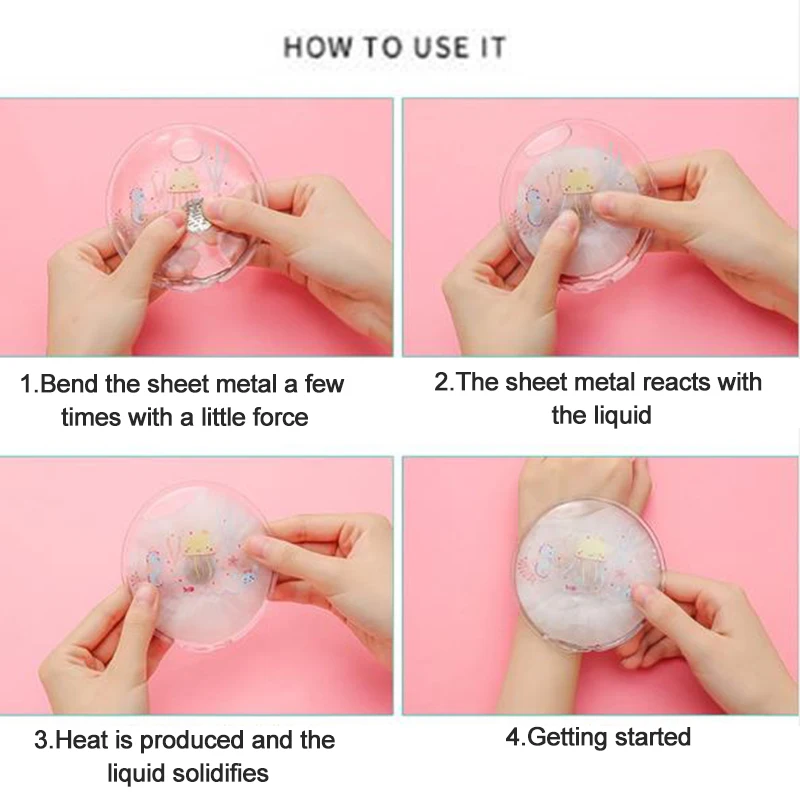 HOW TO USE IT

1.Bend the sheet metal a few times with a little force

2.The sheet metal reacts with the liquid

3.Heat is produced and the liquid solidifies

4.Getting started