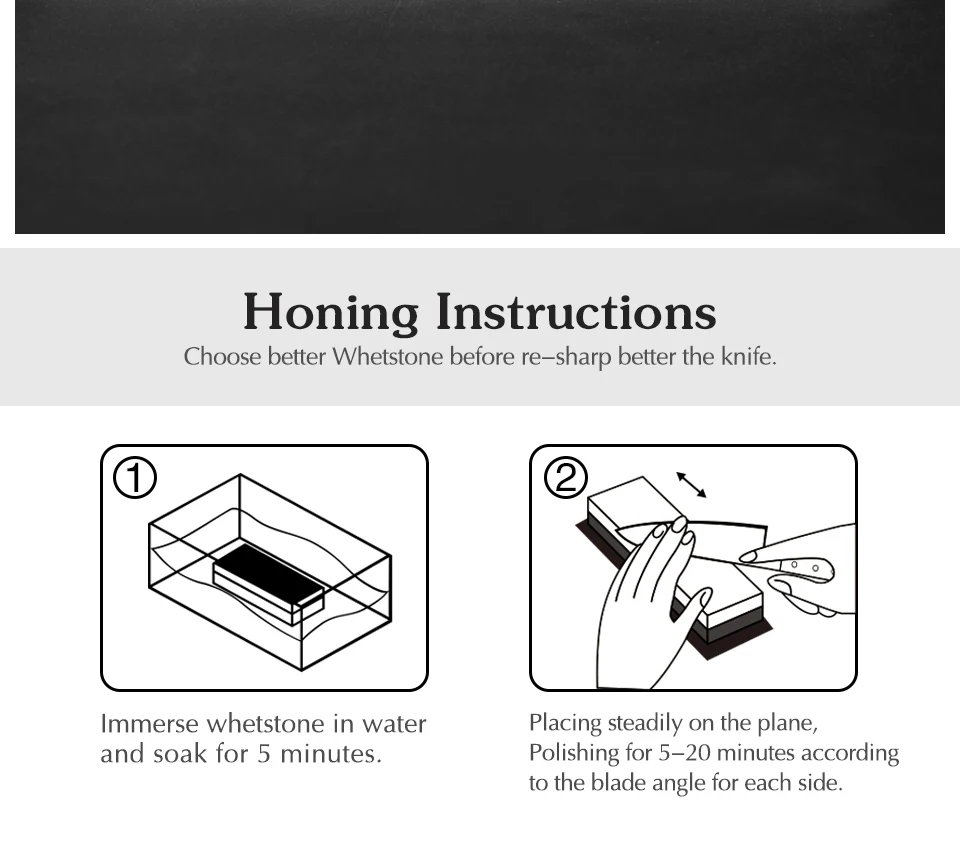 Honing Instructions
Choose better Whetstone before re–sharp better the knife.

①

Immerse whetstone in water and soak for 5 minutes.

②

Placing steadily on the plane, Polishing for 5–20 minutes according to the blade angle for each side.