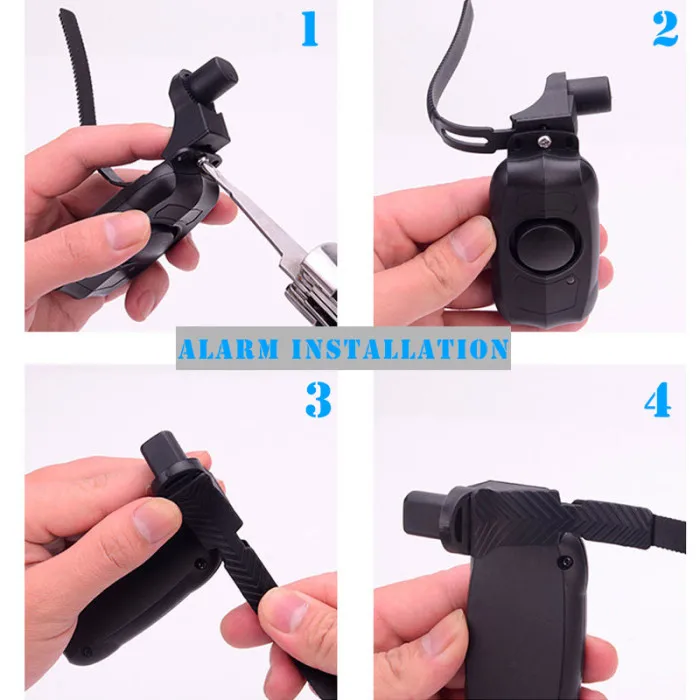 1

2

ALARM INSTALLATION

3

4