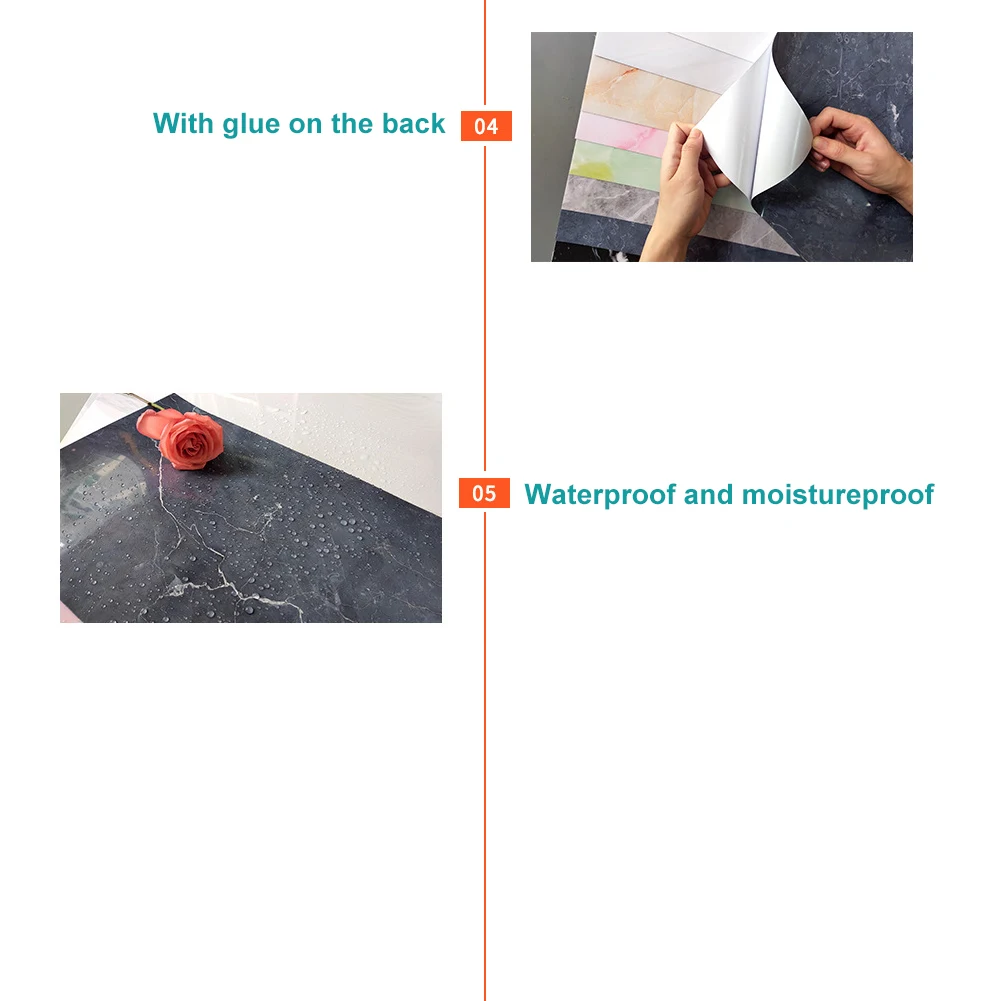 With glue on the back 04

05 Waterproof and moistureproof