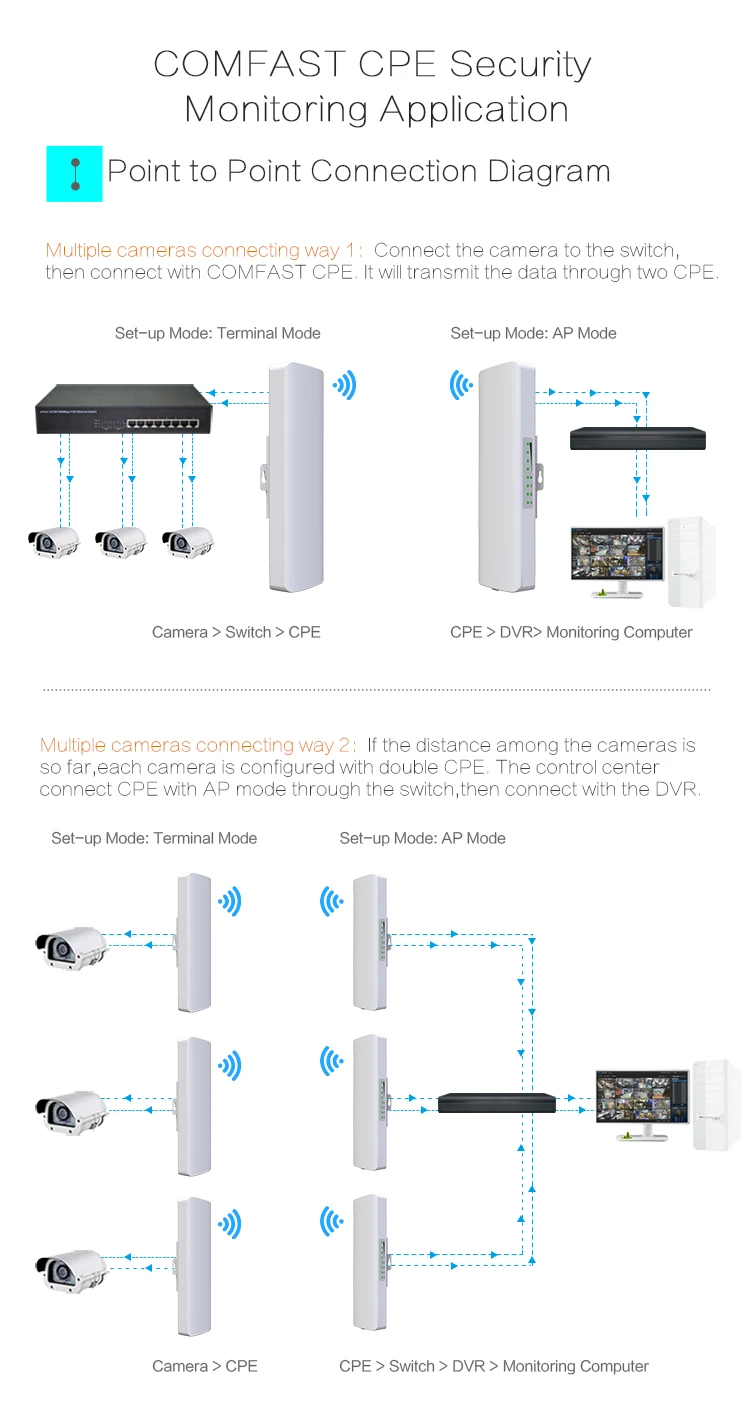 COMFAST CPE Security Monitoring Application

Point to Point Connection Diagram

Multiple cameras connecting way 1： Connect the camera to the switch, then connect with COMFAST CPE. It will transmit the data through two CPE.

Set-up Mode: Terminal Mode

Set-up Mode: AP Mode

Camera > Switch > CPE

CPE > DVR> Monitoring Computer

Multiple cameras connecting way 2： If the distance among the cameras is so far,each camera is configured with double CPE. The control center connect CPE with AP mode through the switch,then connect with the DVR.

Set-up Mode: Terminal Mode

Set-up Mode: AP Mode

Camera > CPE

CPE > Switch > DVR > Monitoring Computer