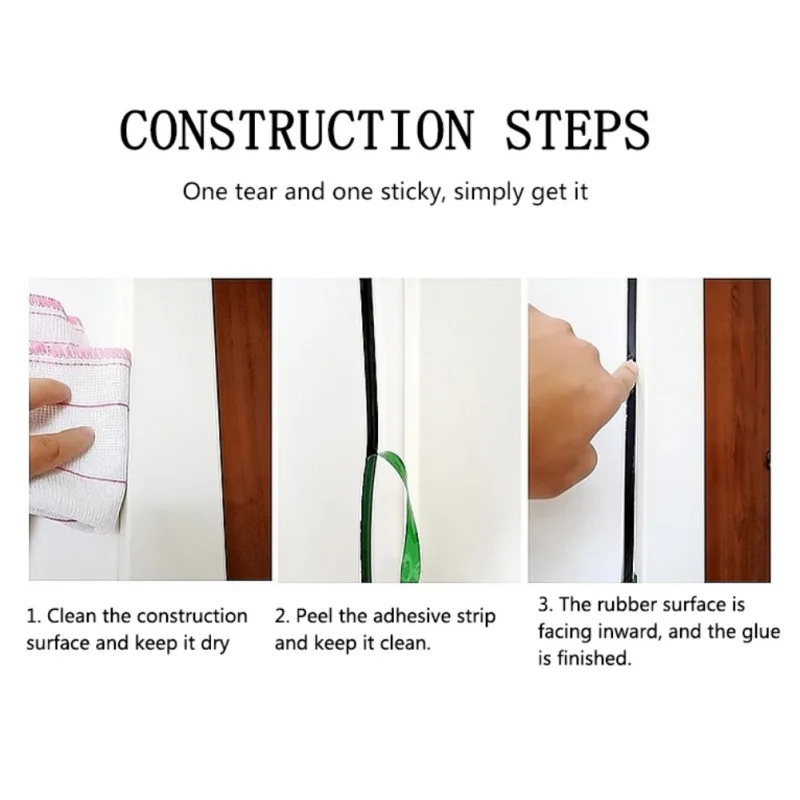 CONSTRUCTION STEPS

One tear and one sticky, simply get it

1. Clean the construction surface and keep it dry

2. Peel the adhesive strip and keep it clean.

3. The rubber surface is facing inward, and the glue is finished.