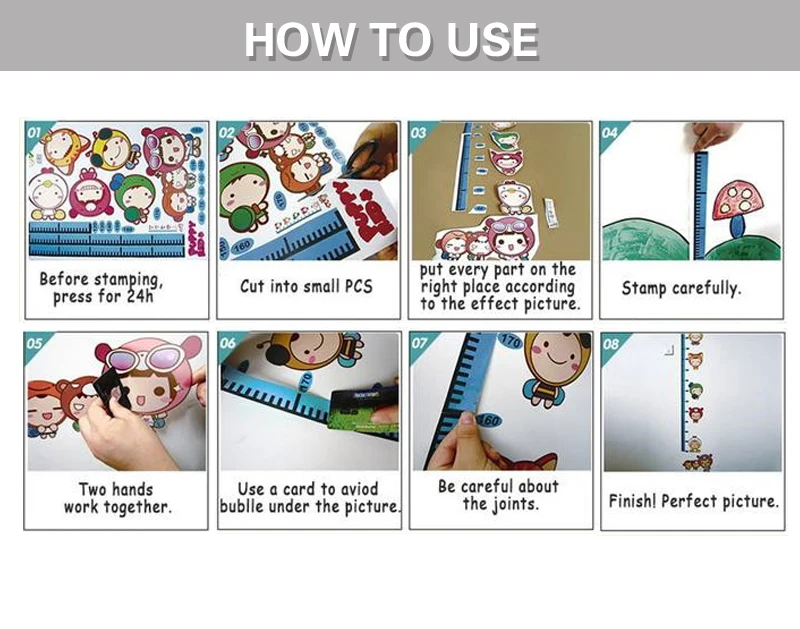 HOW TO USE

01

Before stamping, press for 24h

02

160

Cut into small PCS

03

put every part on the right place according to the effect picture.

04

Stamp carefully.

05

Two hands work together.

06

170

Use a card to aviod bublle under the picture.

07

170

160

Be careful about the joints.

08

Finish! Perfect picture.