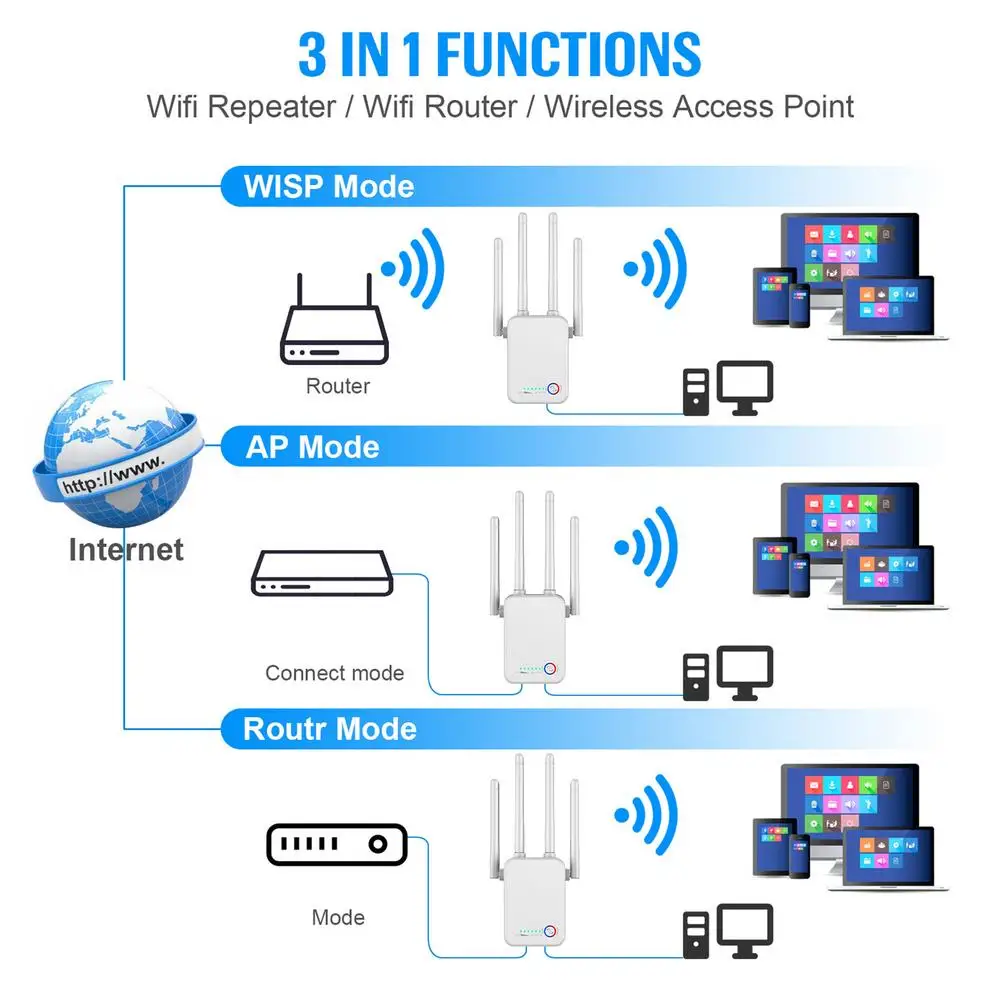 3 IN 1 FUNCTIONS
Wifi Repeater / Wifi Router / Wireless Access Point

WISP Mode

Router

http://www.

Internet

AP Mode

Connect mode

Routr Mode

Mode