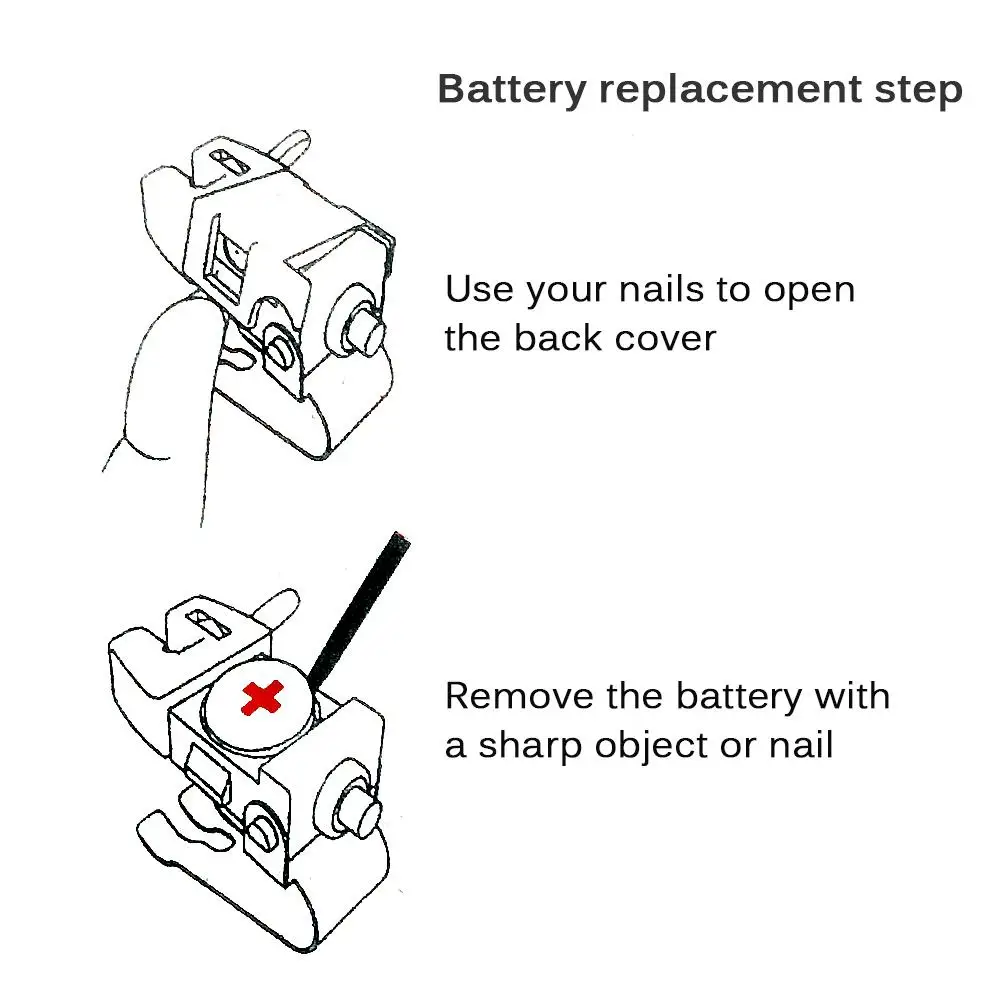 Battery replacement step

Use your nails to open the back cover

Remove the battery with a sharp object or nail