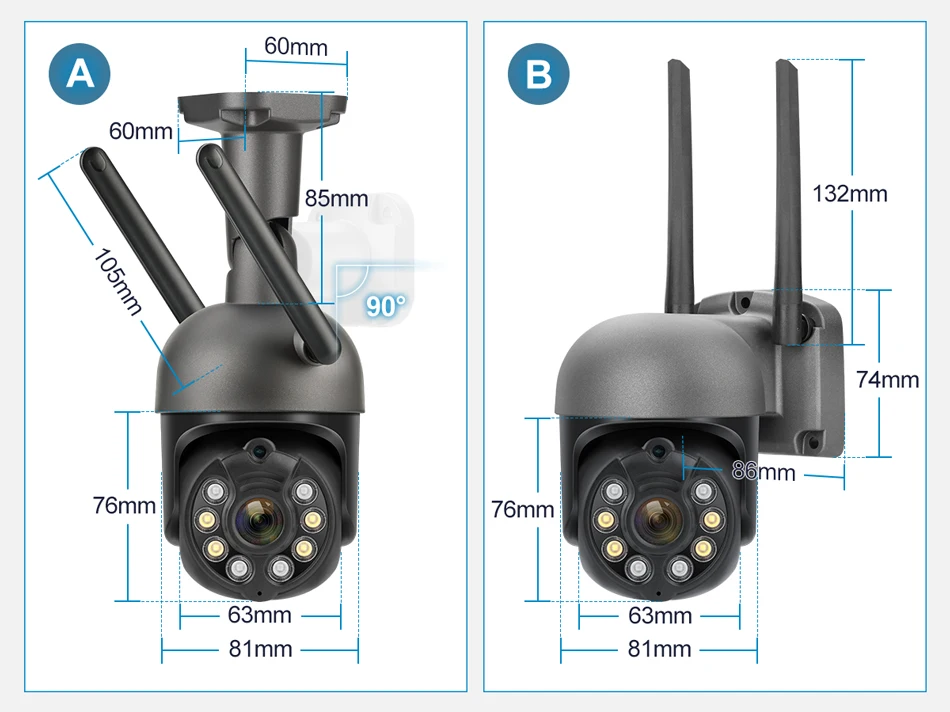 A

60mm

60mm

85mm

105mm

90°

76mm

63mm

81mm

B

132mm

74mm

86mm

76mm

63mm

81mm