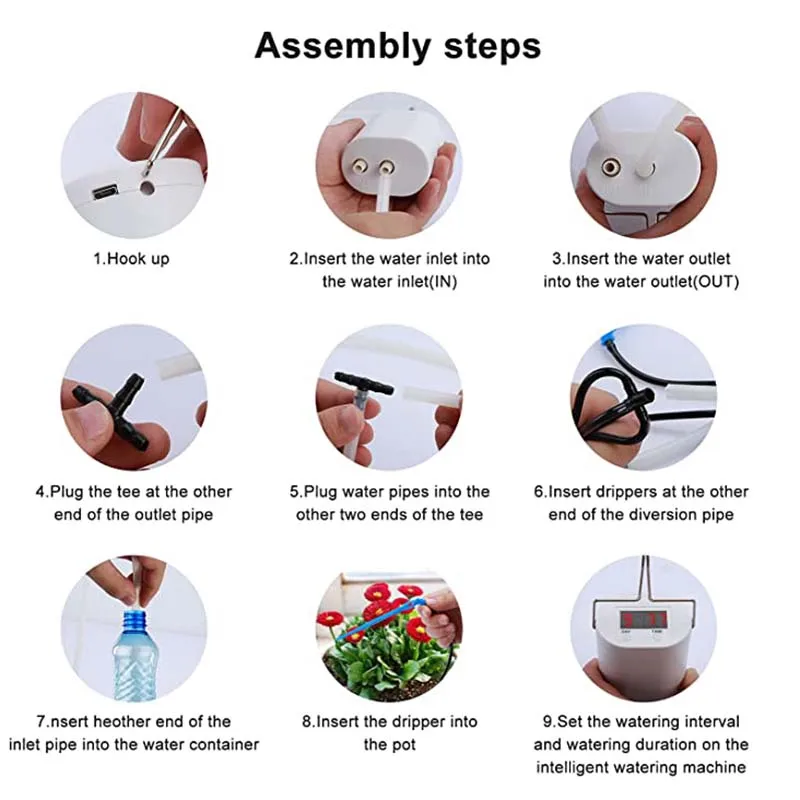 Assembly steps

1.Hook up

2.Insert the water inlet into the water inlet(IN)

3.Insert the water outlet into the water outlet(OUT)

4.Plug the tee at the other end of the outlet pipe

5.Plug water pipes into the other two ends of the tee

6.Insert drippers at the other end of the diversion pipe

7.nsert heother end of the inlet pipe into the water container

8.Insert the dripper into the pot

9.Set the watering interval and watering duration on the intelligent watering machine