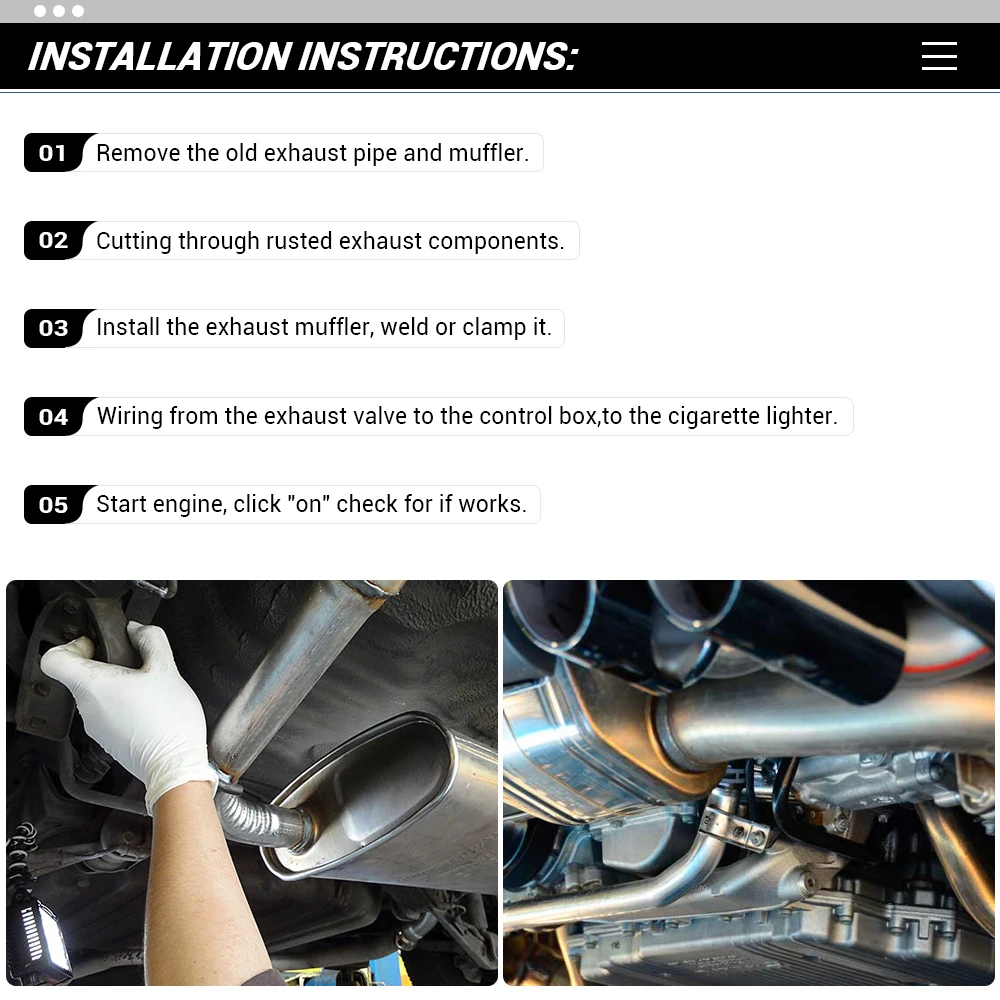 INSTALLATION INSTRUCTIONS:

01 Remove the old exhaust pipe and muffler.

02 Cutting through rusted exhaust components.

03 Install the exhaust muffler, weld or clamp it.

04 Wiring from the exhaust valve to the control box,to the cigarette lighter.

05 Start engine, click "on" check for if works.