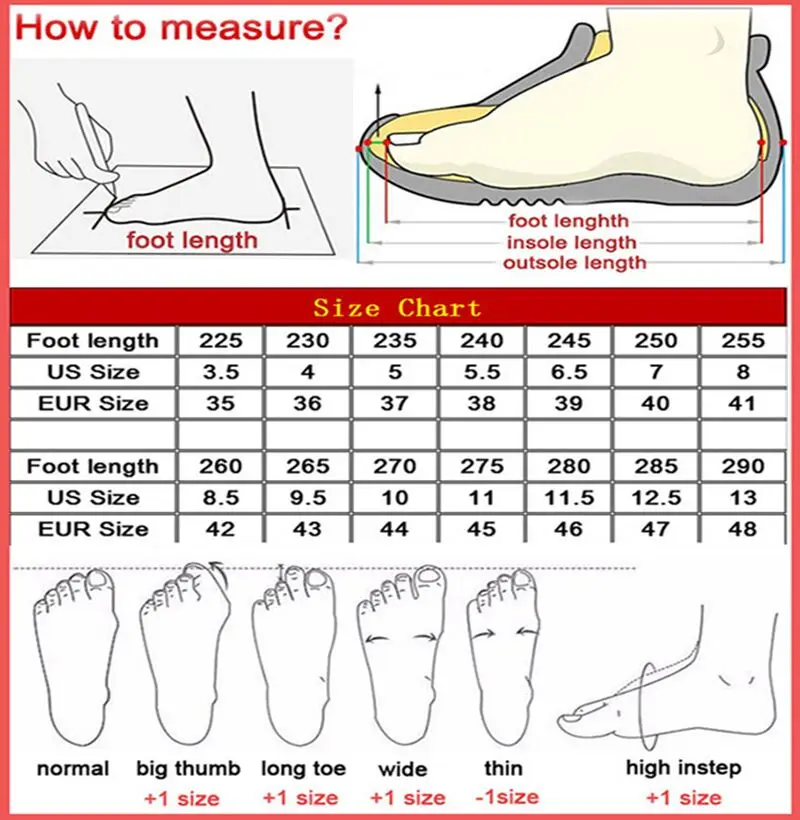 How to measure?

foot length

foot lenghth
insole length
outsole length

Size Chart

| Foot length | 225 | 230 | 235 | 240 | 245 | 250 | 255 |
|---|---|---|---|---|---|---|---|
| US Size | 3.5 | 4 | 5 | 5.5 | 6.5 | 7 | 8 |
| EUR Size | 35 | 36 | 37 | 38 | 39 | 40 | 41 |
| | | | | | | | |
| Foot length | 260 | 265 | 270 | 275 | 280 | 285 | 290 |
| US Size | 8.5 | 9.5 | 10 | 11 | 11.5 | 12.5 | 13 |
| EUR Size | 42 | 43 | 44 | 45 | 46 | 47 | 48 |

normal
big thumb +1 size
long toe +1 size
wide +1 size
thin -1size
high instep +1 size