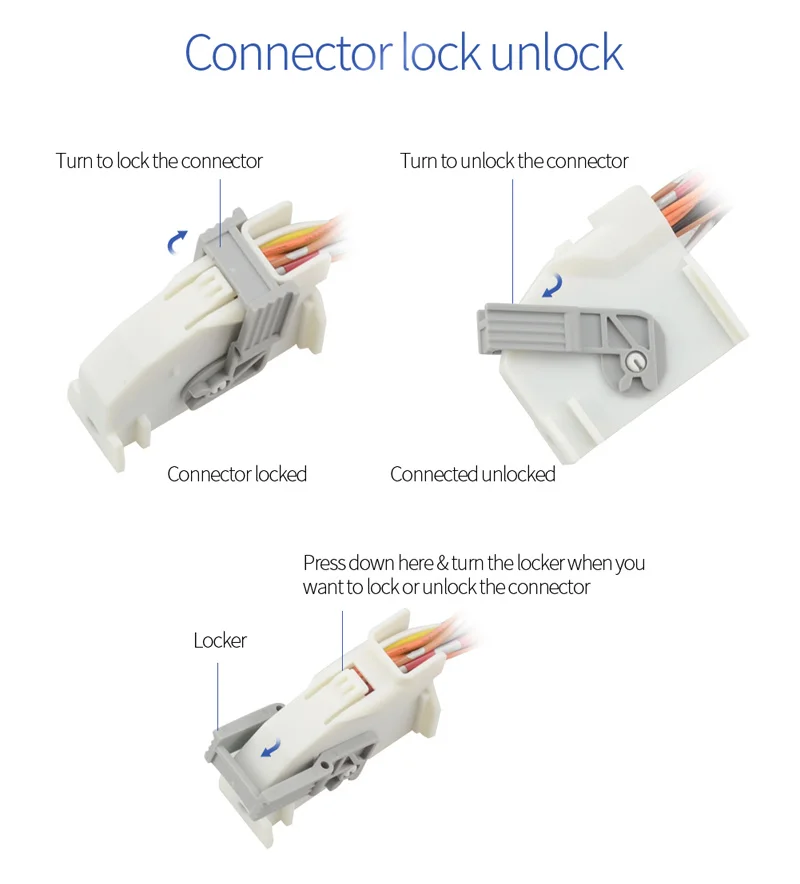 Connector lock unlock

Turn to lock the connector

Turn to unlock the connector

Connector locked

Connected unlocked

Press down here & turn the locker when you want to lock or unlock the connector

Locker