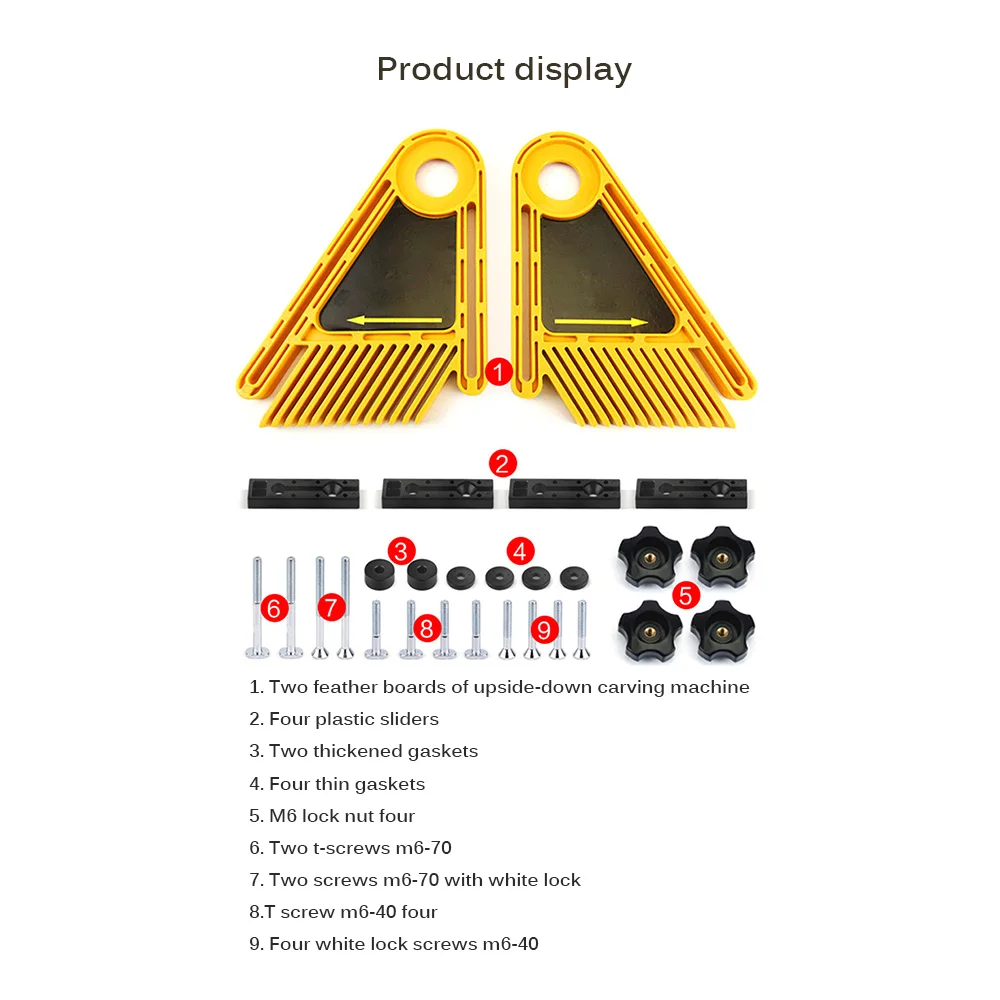 Product display

1

2

3 4

5

6 7

8 9

1. Two feather boards of upside-down carving machine

2. Four plastic sliders

3. Two thickened gaskets

4. Four thin gaskets

5. M6 lock nut four

6. Two t-screws m6-70

7. Two screws m6-70 with white lock

8.T screw m6-40 four

9. Four white lock screws m6-40