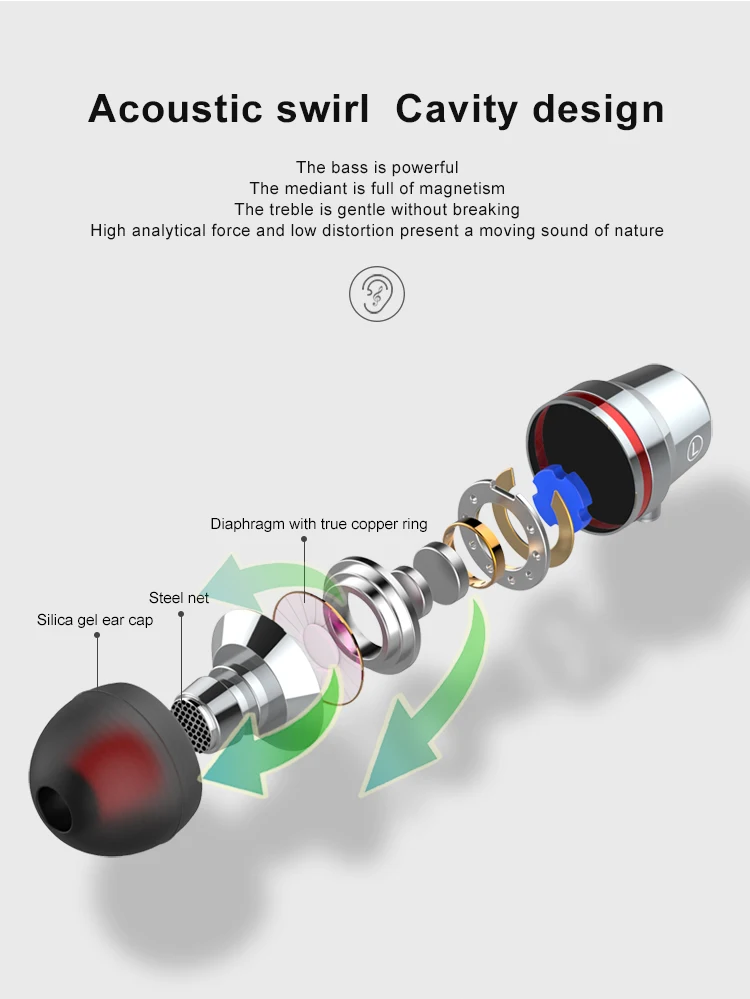 Acoustic swirl Cavity design

The bass is powerful
The mediant is full of magnetism
The treble is gentle without breaking
High analytical force and low distortion present a moving sound of nature

Diaphragm with true copper ring

Steel net

Silica gel ear cap

L