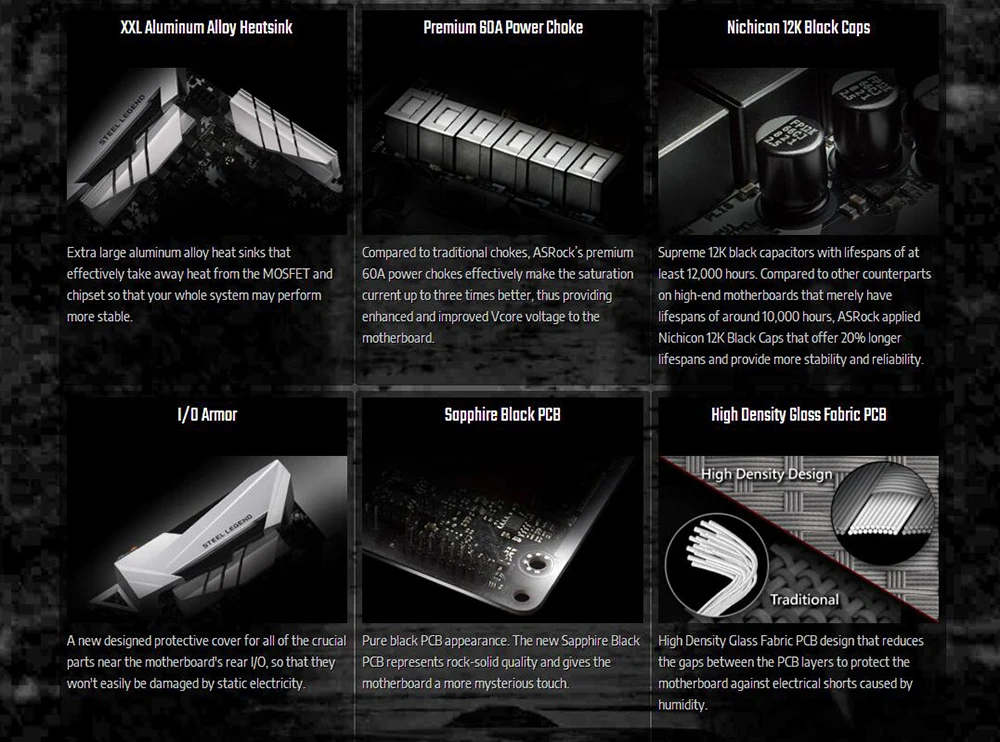 XXL Aluminum Alloy Heatsink

STEEL LEGEND

Extra large aluminum alloy heat sinks that effectively take away heat from the MOSFET and chipset so that your whole system may perform more stable.

Premium 60A Power Choke

Compared to traditional chokes, ASRock's premium 60A power chokes effectively make the saturation current up to three times better, thus providing enhanced and improved Vcore voltage to the motherboard.

Nichicon 12K Black Caps

Supreme 12K black capacitors with lifespans of at least 12,000 hours. Compared to other counterparts on high-end motherboards that merely have lifespans of around 10,000 hours, ASRock applied Nichicon 12K Black Caps that offer 20% longer lifespans and provide more stability and reliability.

I/O Armor

STEEL LEGEND

A new designed protective cover for all of the crucial parts near the motherboard's rear I/O, so that they won't easily be damaged by static electricity.

Sapphire Black PCB

Pure black PCB appearance. The new Sapphire Black PCB represents rock-solid quality and gives the motherboard a more mysterious touch.

High Density Glass Fabric PCB

High Density Design

Traditional

High Density Glass Fabric PCB design that reduces the gaps between the PCB layers to protect the motherboard against electrical shorts caused by humidity.