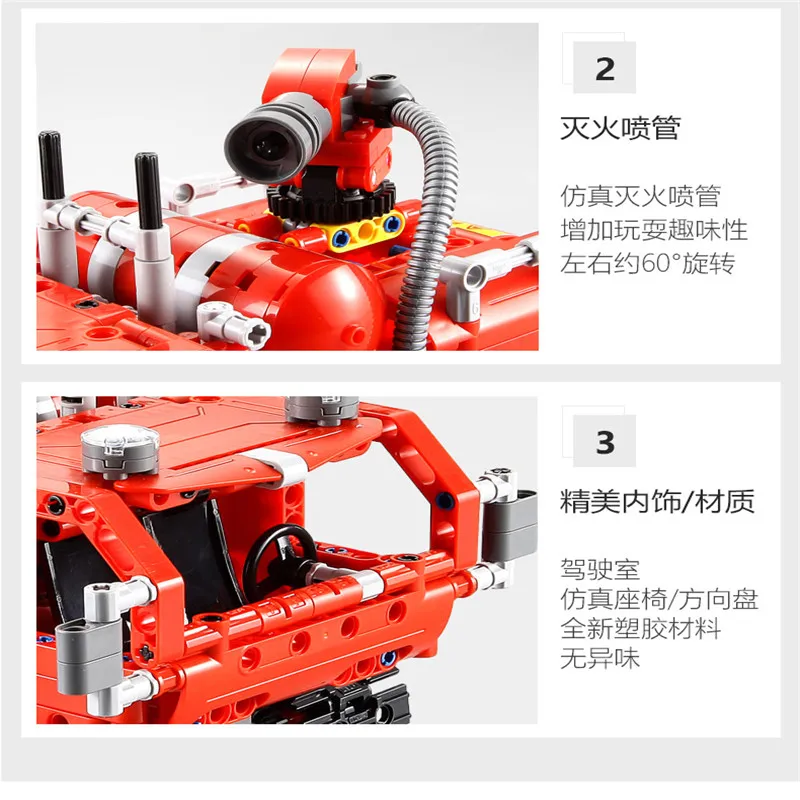 2

灭火喷管

仿真灭火喷管
增加玩耍趣味性
左右约60°旋转

3

精美内饰/材质

驾驶室
仿真座椅/方向盘
全新塑胶材料
无异味