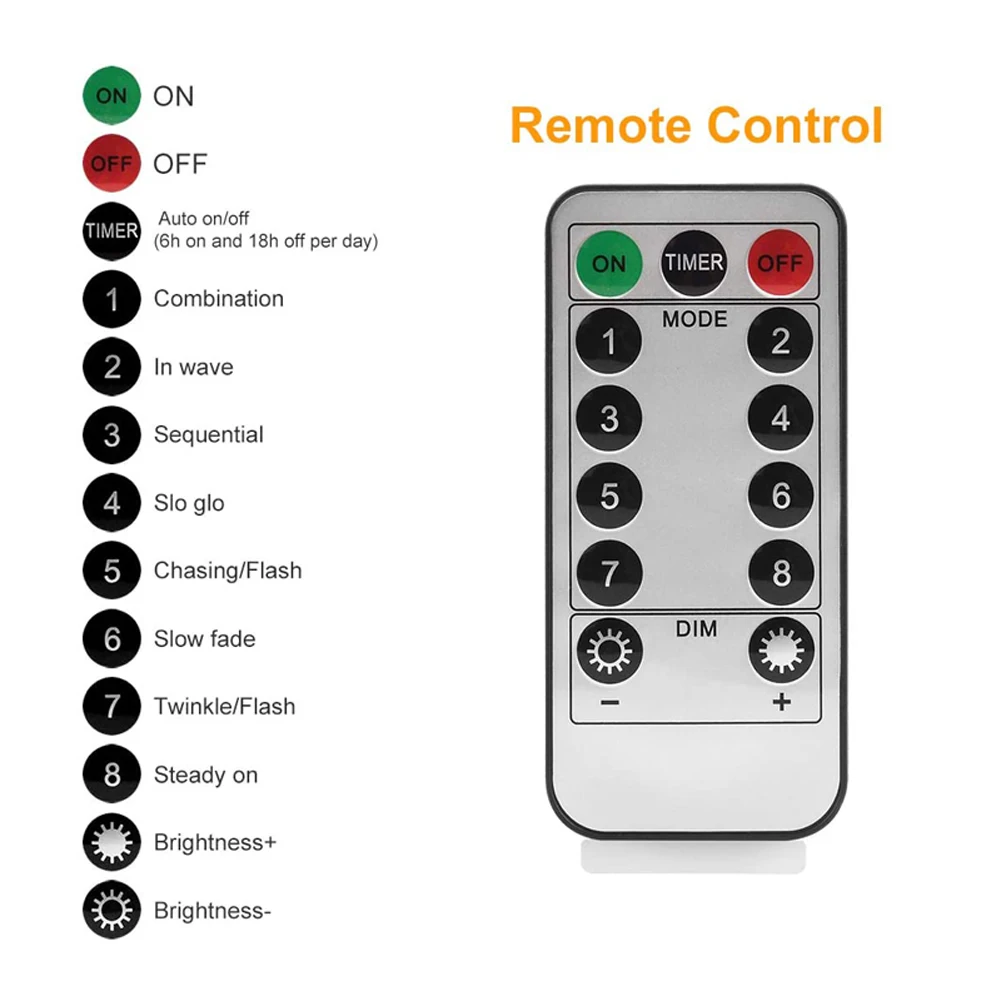 ON ON

OFF OFF

TIMER Auto on/off
(6h on and 18h off per day)

1 Combination

2 In wave

3 Sequential

4 Slo glo

5 Chasing/Flash

6 Slow fade

7 Twinkle/Flash

8 Steady on

Brightness+

Brightness-

Remote Control

ON TIMER OFF

MODE

1 2

3 4

5 6

7 8

DIM

− +