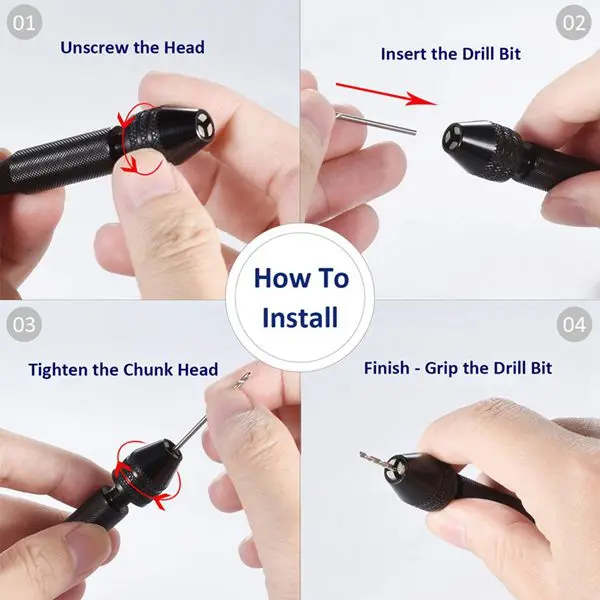 01
Unscrew the Head

02
Insert the Drill Bit

How To Install

03
Tighten the Chunk Head

04
Finish - Grip the Drill Bit