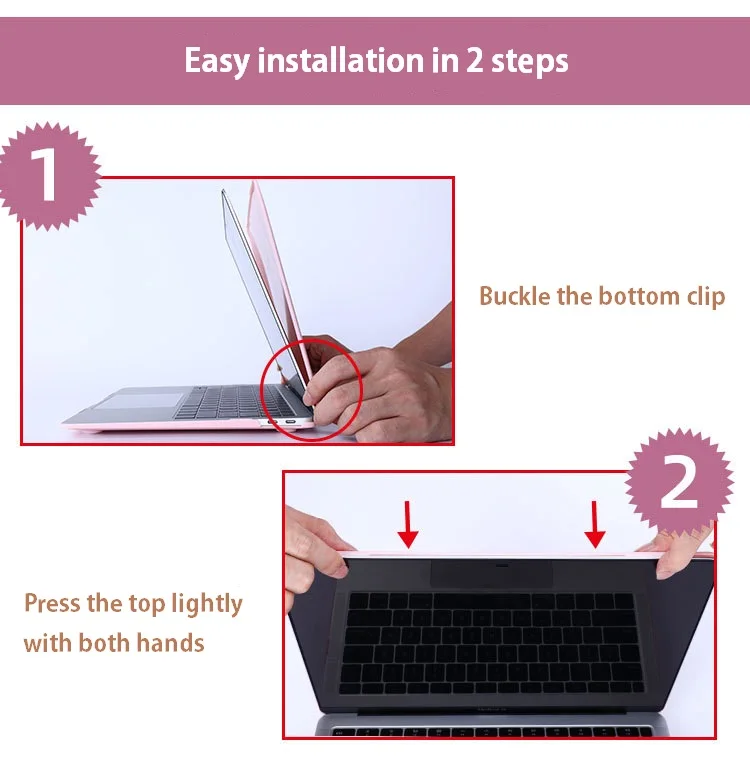 Easy installation in 2 steps

1

Buckle the bottom clip

2

Press the top lightly with both hands