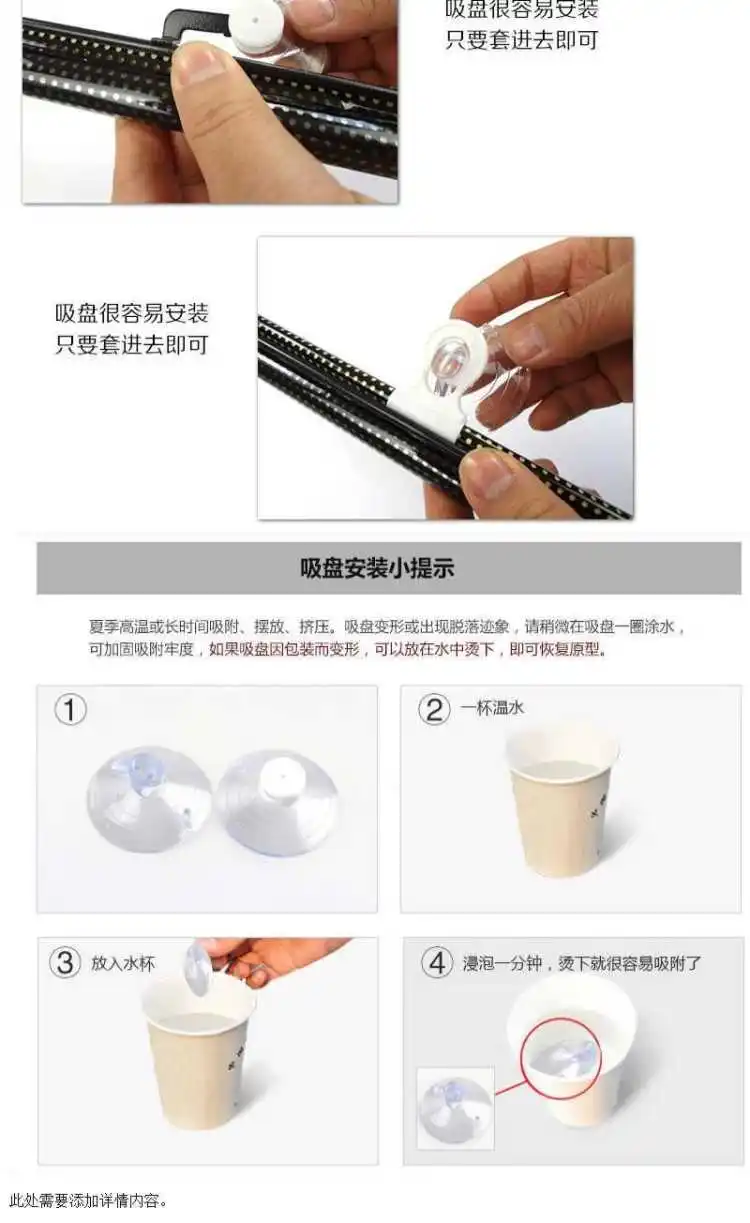 吸盘很容易安装
只要套进去即可

吸盘很容易安装
只要套进去即可

吸盘安装小提示

夏季高温或长时间吸附、摆放、挤压。吸盘变形或出现脱落迹象，请稍微在吸盘一圈涂水，可加固吸附牢度，如果吸盘因包装而变形，可以放在水中烫下，即可恢复原型。

①

② 一杯温水

③ 放入水杯

④ 浸泡一分钟，烫下就很容易吸附了

此处需要添加详情内容。