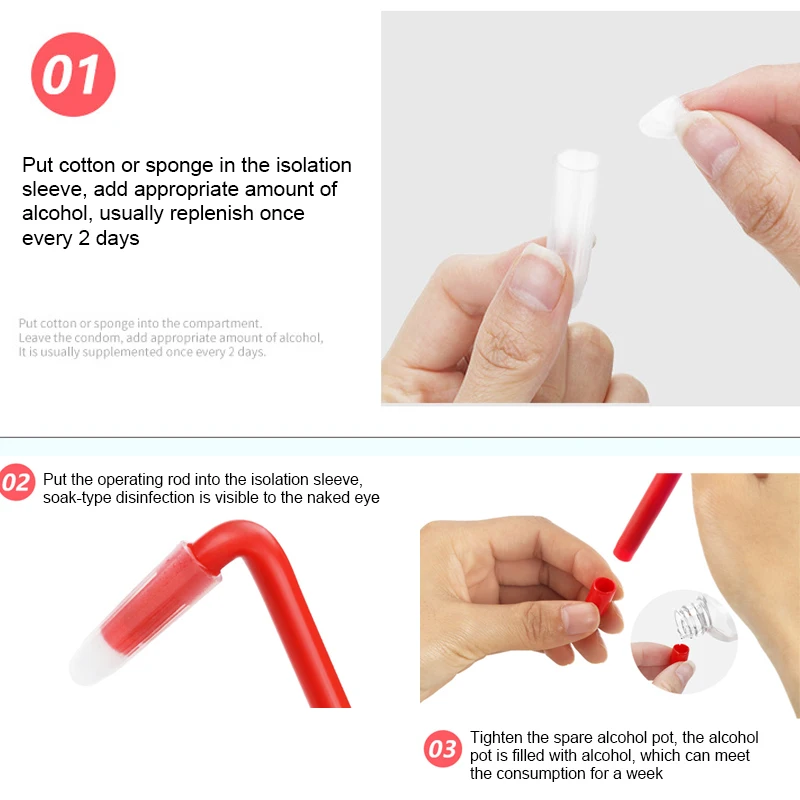 01

Put cotton or sponge in the isolation sleeve, add appropriate amount of alcohol, usually replenish once every 2 days

Put cotton or sponge into the compartment.
Leave the condom, add appropriate amount of alcohol,
It is usually supplemented once every 2 days.

02 Put the operating rod into the isolation sleeve, soak-type disinfection is visible to the naked eye

03 Tighten the spare alcohol pot, the alcohol pot is filled with alcohol, which can meet the consumption for a week