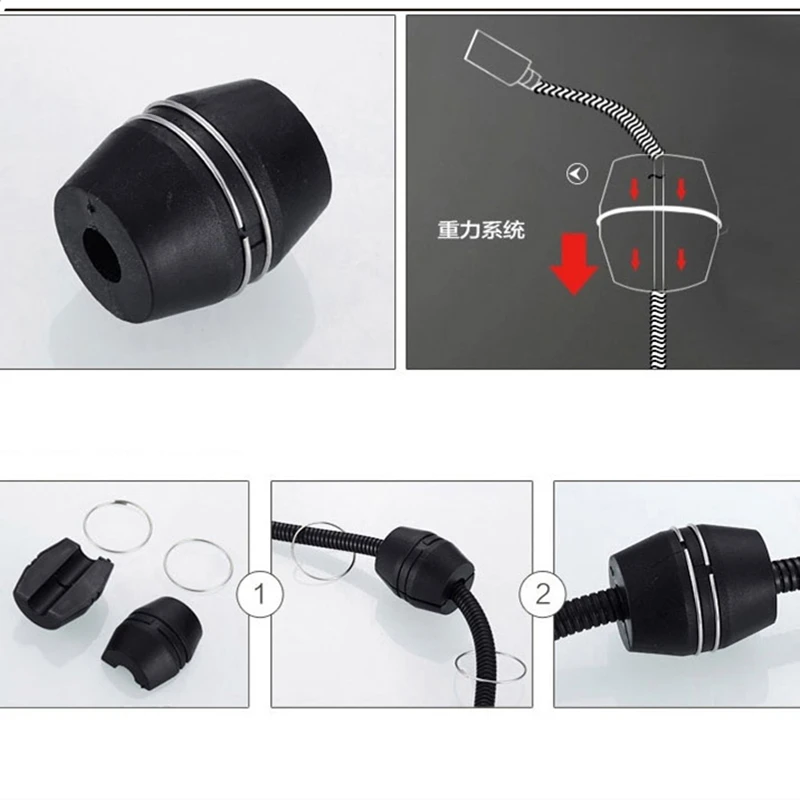 重力系统

1

2