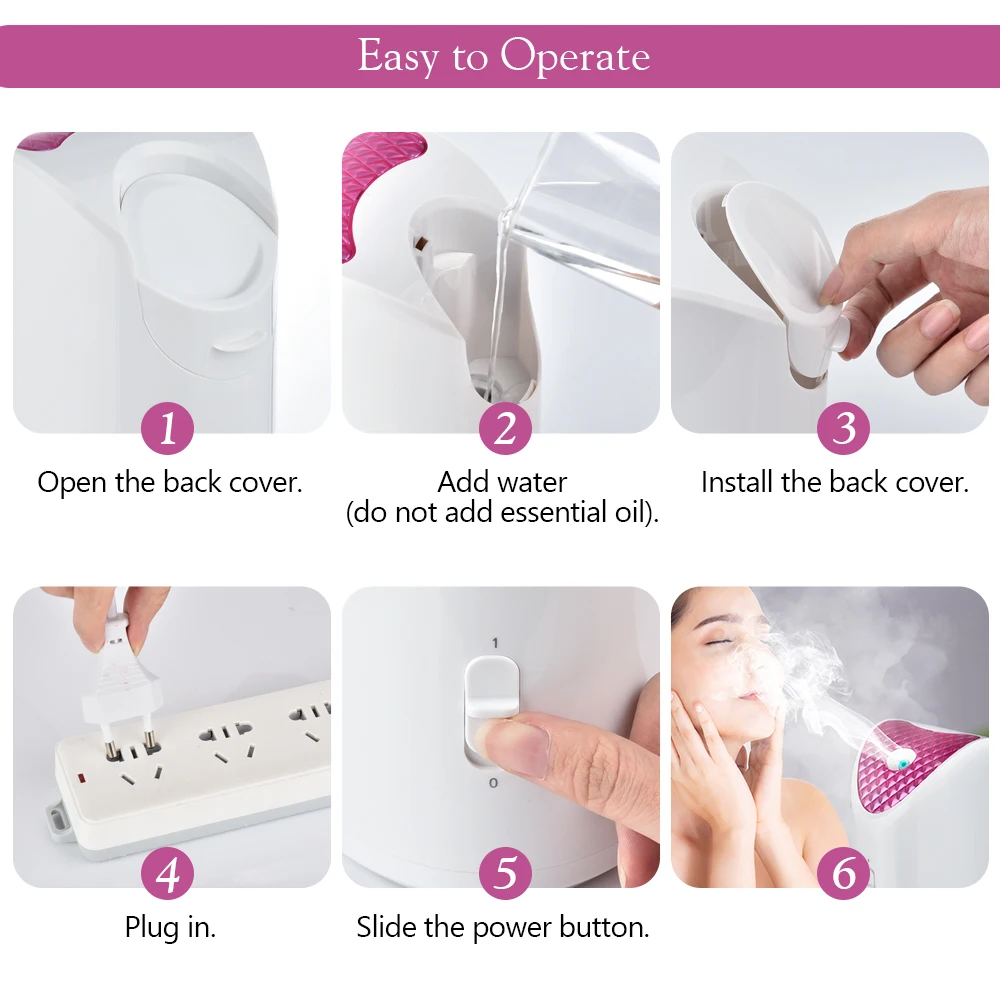 Easy to Operate

1
Open the back cover.

2
Add water
(do not add essential oil).

3
Install the back cover.

4
Plug in.

1
0
5
Slide the power button.

6