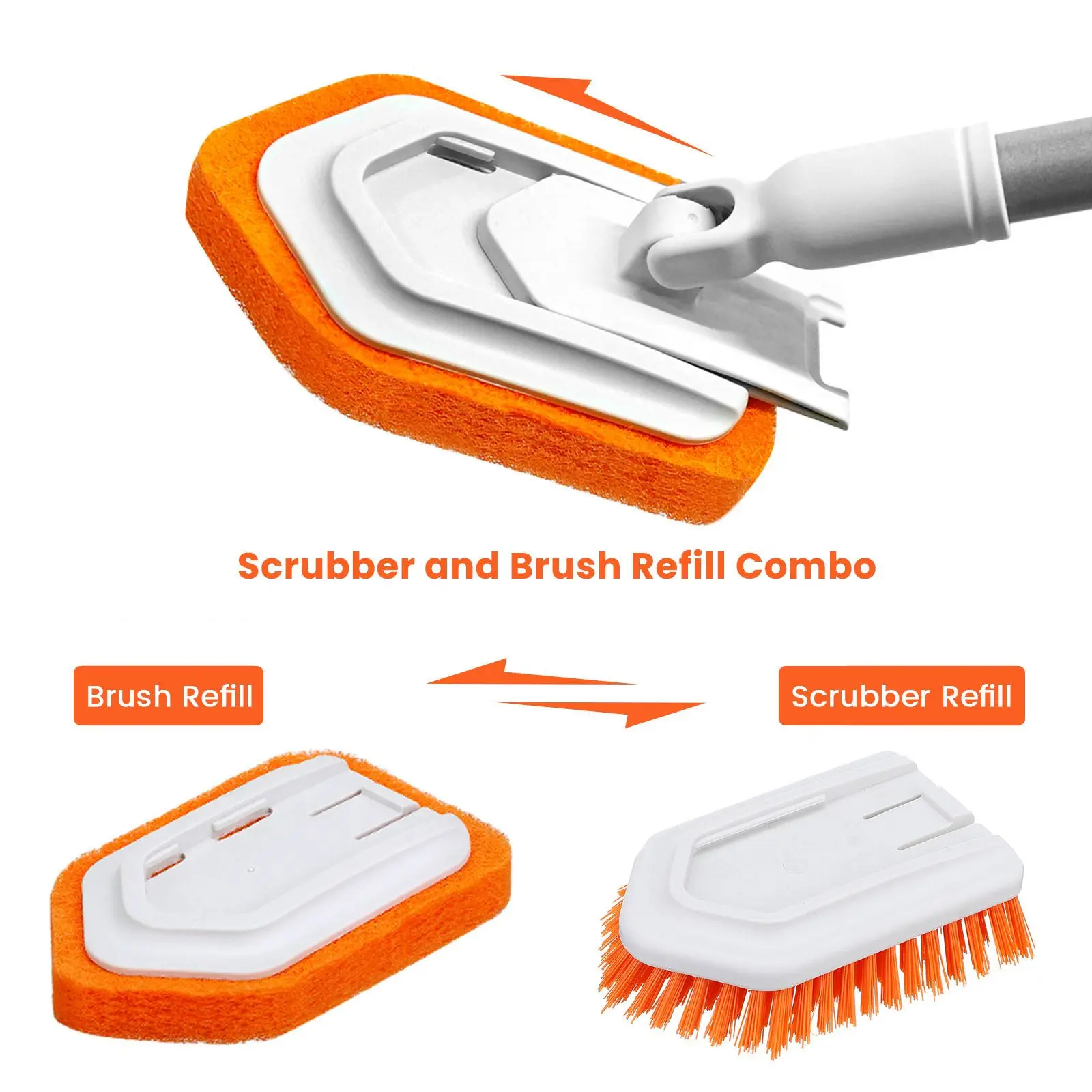 Scrubber and Brush Refill Combo

Brush Refill

Scrubber Refill