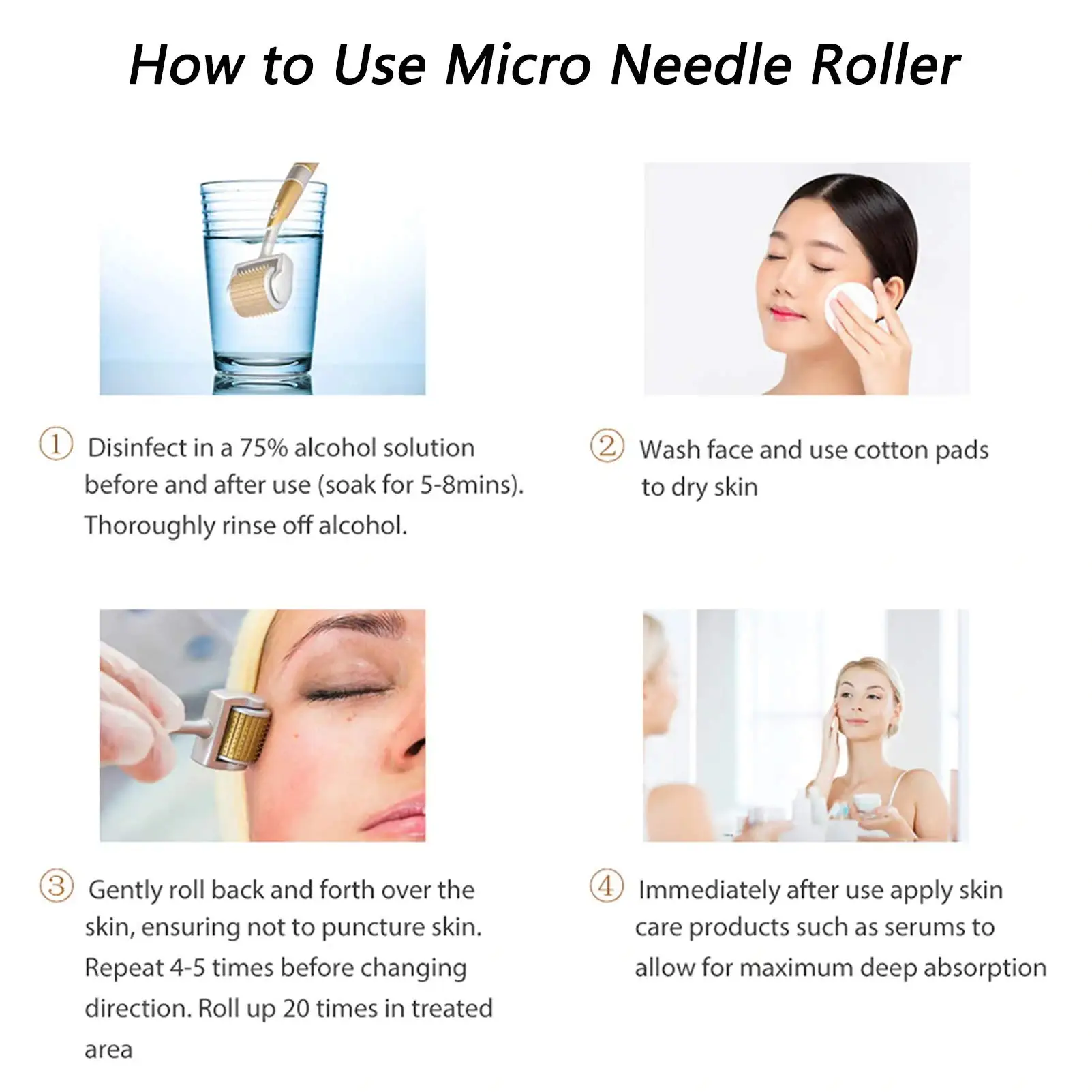 How to Use Micro Needle Roller

① Disinfect in a 75% alcohol solution before and after use (soak for 5-8mins). Thoroughly rinse off alcohol.

② Wash face and use cotton pads to dry skin

③ Gently roll back and forth over the skin, ensuring not to puncture skin. Repeat 4-5 times before changing direction. Roll up 20 times in treated area

④ Immediately after use apply skin care products such as serums to allow for maximum deep absorption