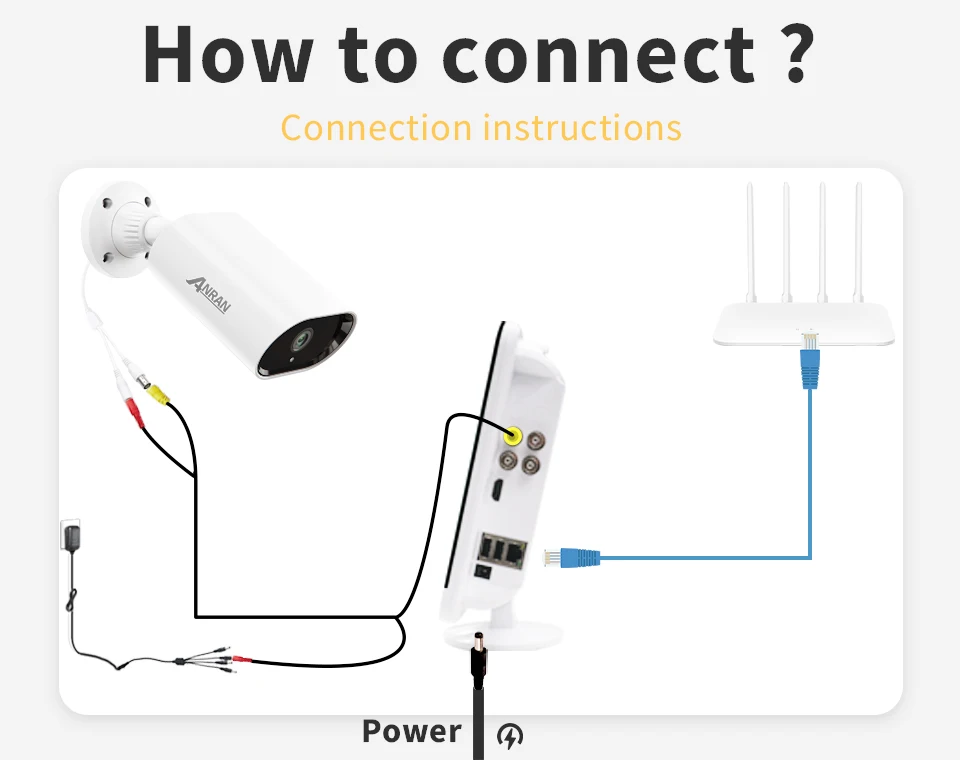 How to connect ?

Connection instructions

ANRAN

Power