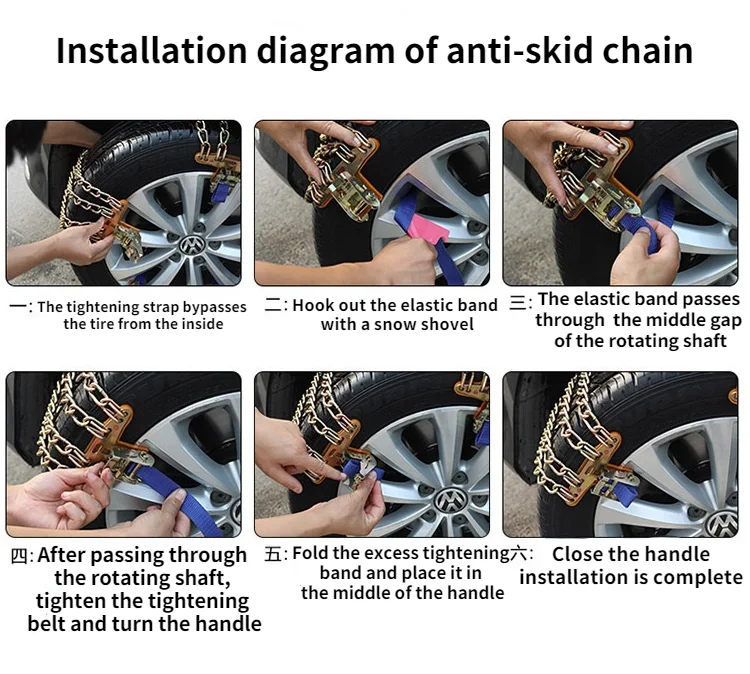 Installation diagram of anti-skid chain

一: The tightening strap bypasses the tire from the inside

二: Hook out the elastic band with a snow shovel

三: The elastic band passes through the middle gap of the rotating shaft

四: After passing through the rotating shaft, tighten the tightening belt and turn the handle

五: Fold the excess tightening band and place it in the middle of the handle

六: Close the handle installation is complete