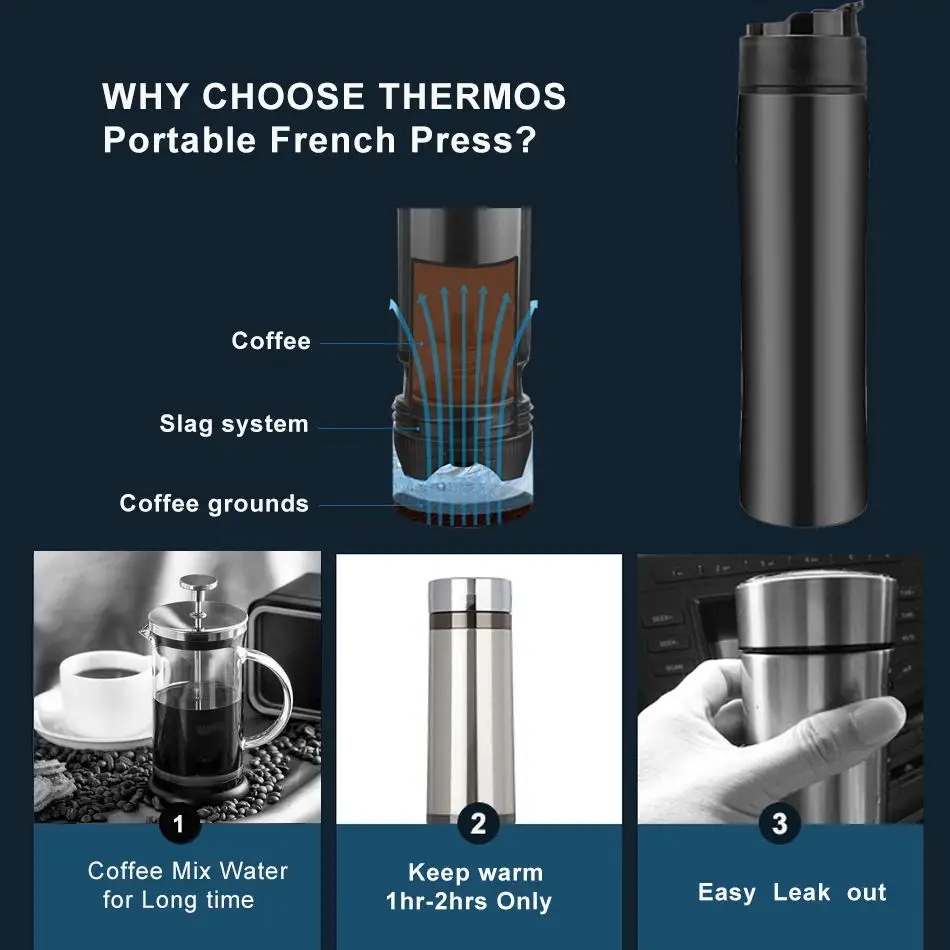 WHY CHOOSE THERMOS
Portable French Press?

Coffee

Slag system

Coffee grounds

1
Coffee Mix Water for Long time

2
Keep warm 1hr-2hrs Only

3
Easy Leak out