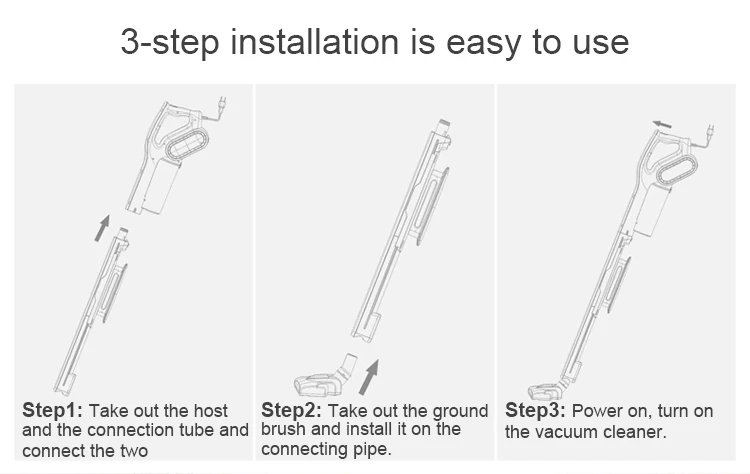 3-step installation is easy to use

Step1: Take out the host and the connection tube and connect the two

Step2: Take out the ground brush and install it on the connecting pipe.

Step3: Power on, turn on the vacuum cleaner.