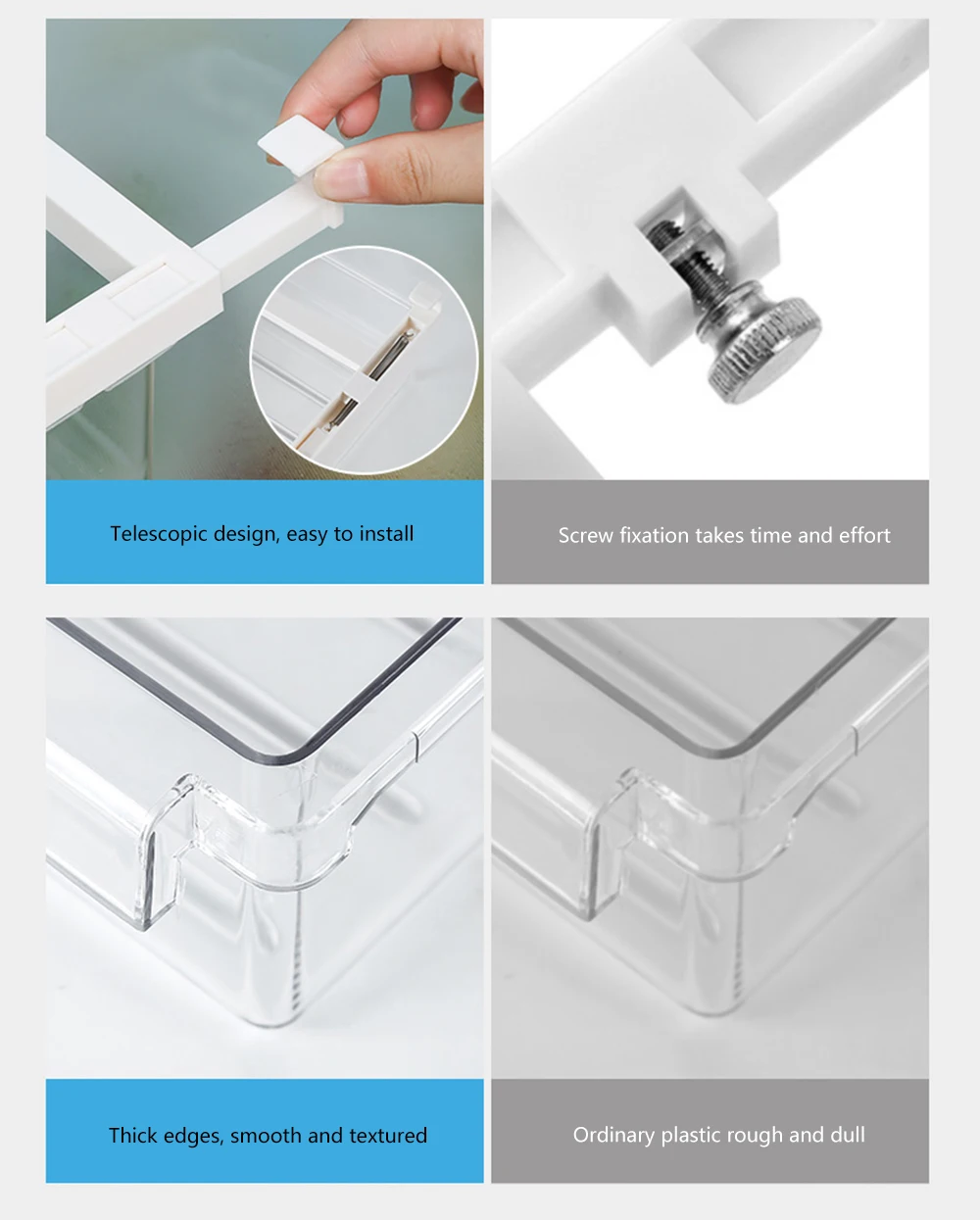 Telescopic design, easy to install

Screw fixation takes time and effort

Thick edges, smooth and textured

Ordinary plastic rough and dull