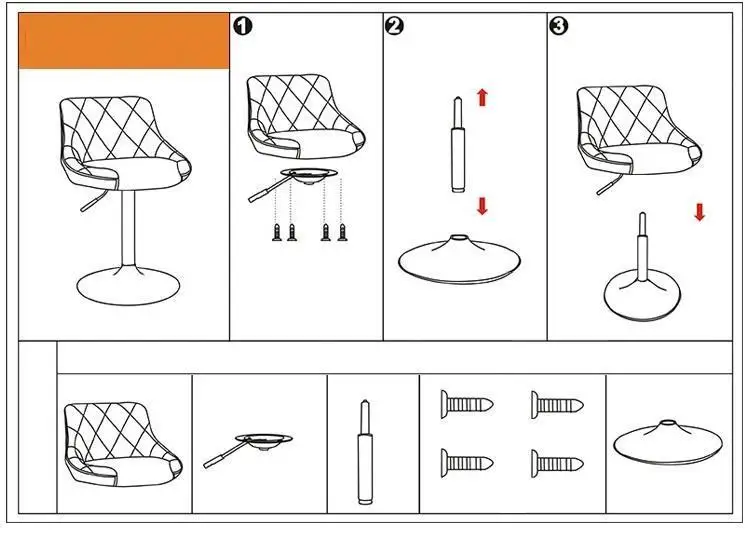 1

2

3