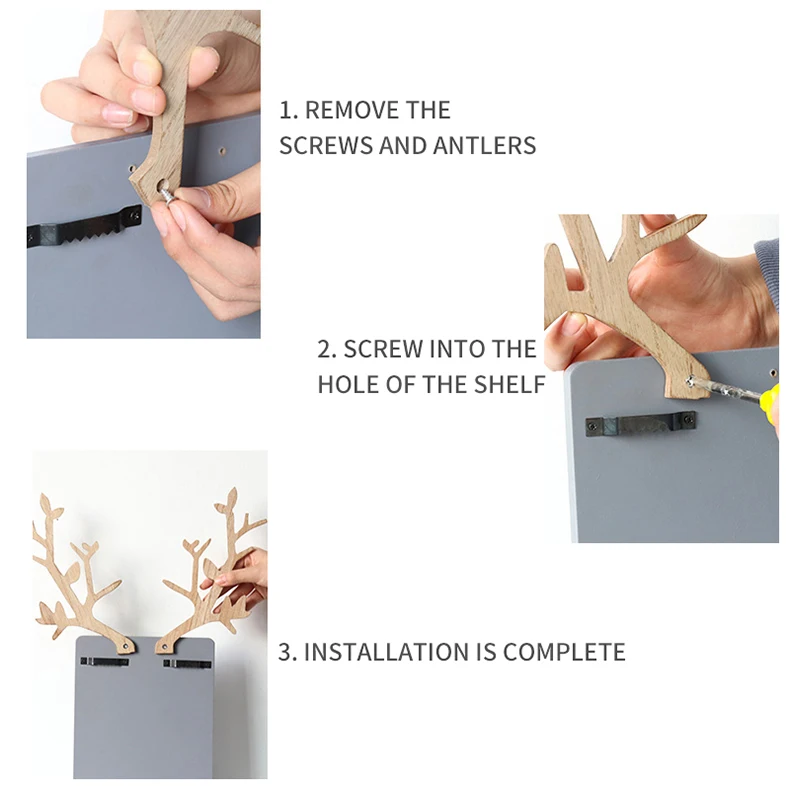 1. REMOVE THE SCREWS AND ANTLERS

2. SCREW INTO THE HOLE OF THE SHELF

3. INSTALLATION IS COMPLETE