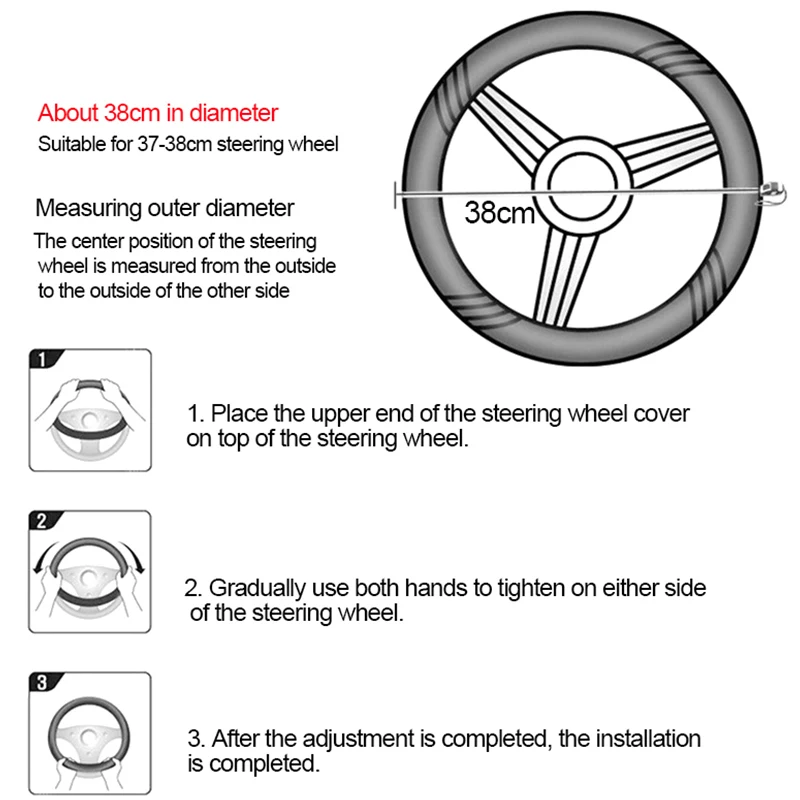 About 38cm in diameter
Suitable for 37-38cm steering wheel

Measuring outer diameter
The center position of the steering wheel is measured from the outside to the outside of the other side

38cm

1

1. Place the upper end of the steering wheel cover on top of the steering wheel.

2

2. Gradually use both hands to tighten on either side of the steering wheel.

3

3. After the adjustment is completed, the installation is completed.