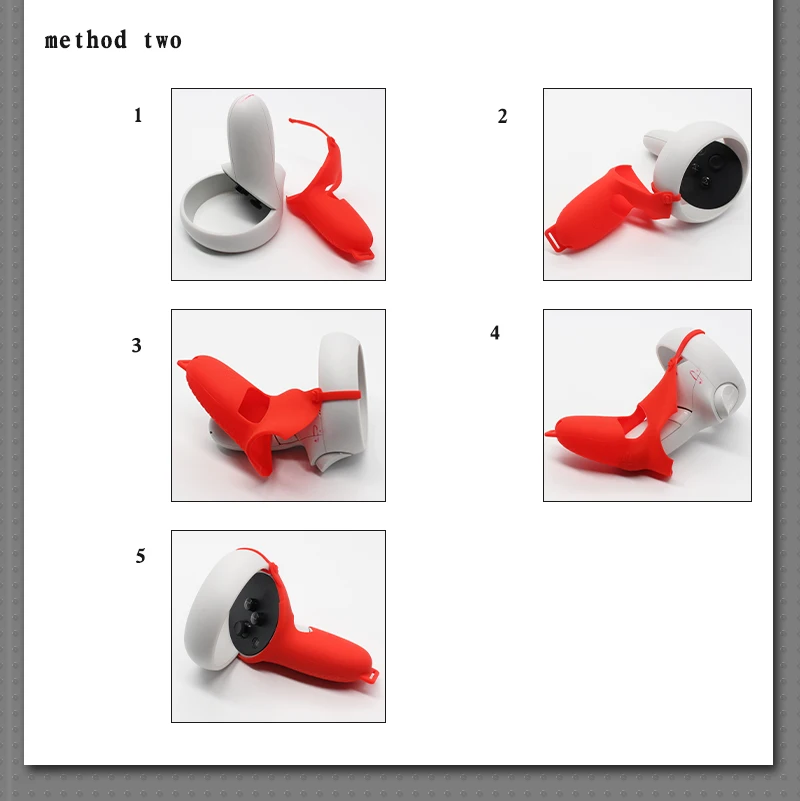 method two

1

2

3

4

5