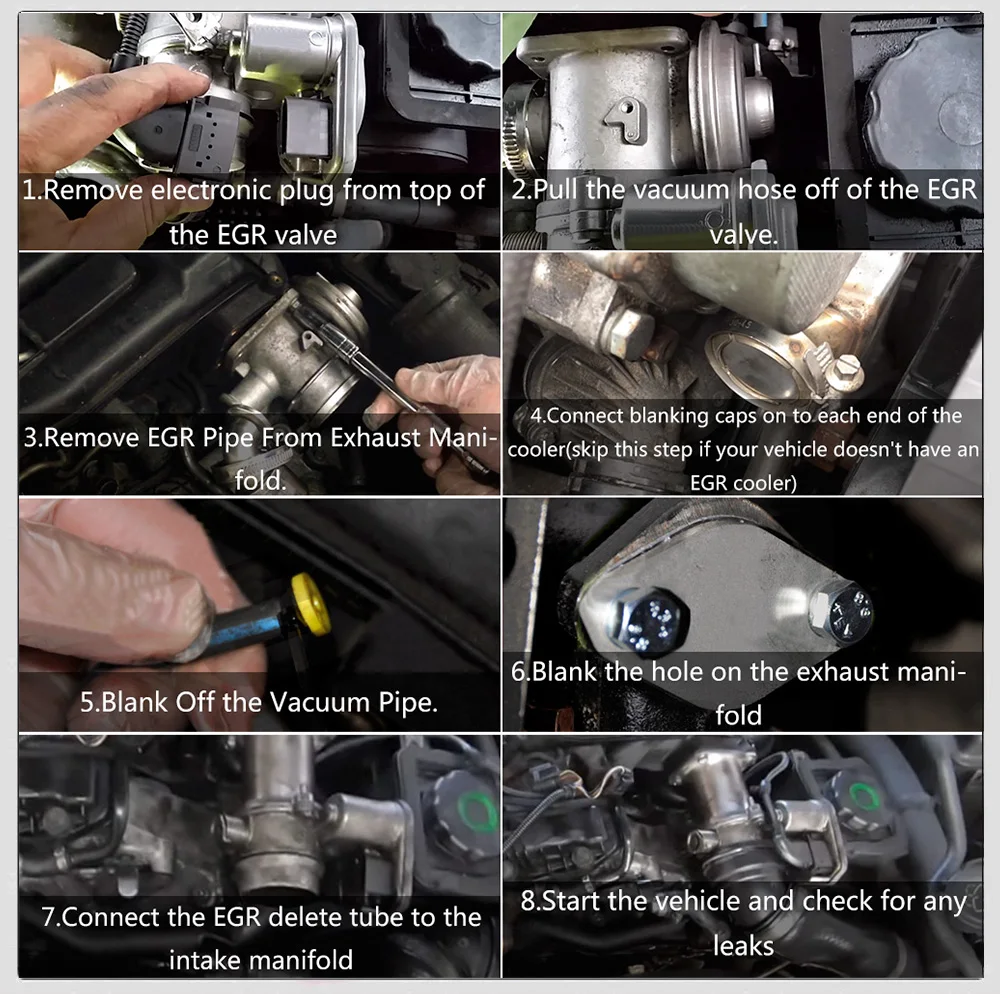 1.Remove electronic plug from top of the EGR valve

2.Pull the vacuum hose off of the EGR valve.

3.Remove EGR Pipe From Exhaust Manifold.

4.Connect blanking caps on to each end of the cooler(skip this step if your vehicle doesn't have an EGR cooler)

5.Blank Off the Vacuum Pipe.

6.Blank the hole on the exhaust manifold

7.Connect the EGR delete tube to the intake manifold

8.Start the vehicle and check for any leaks