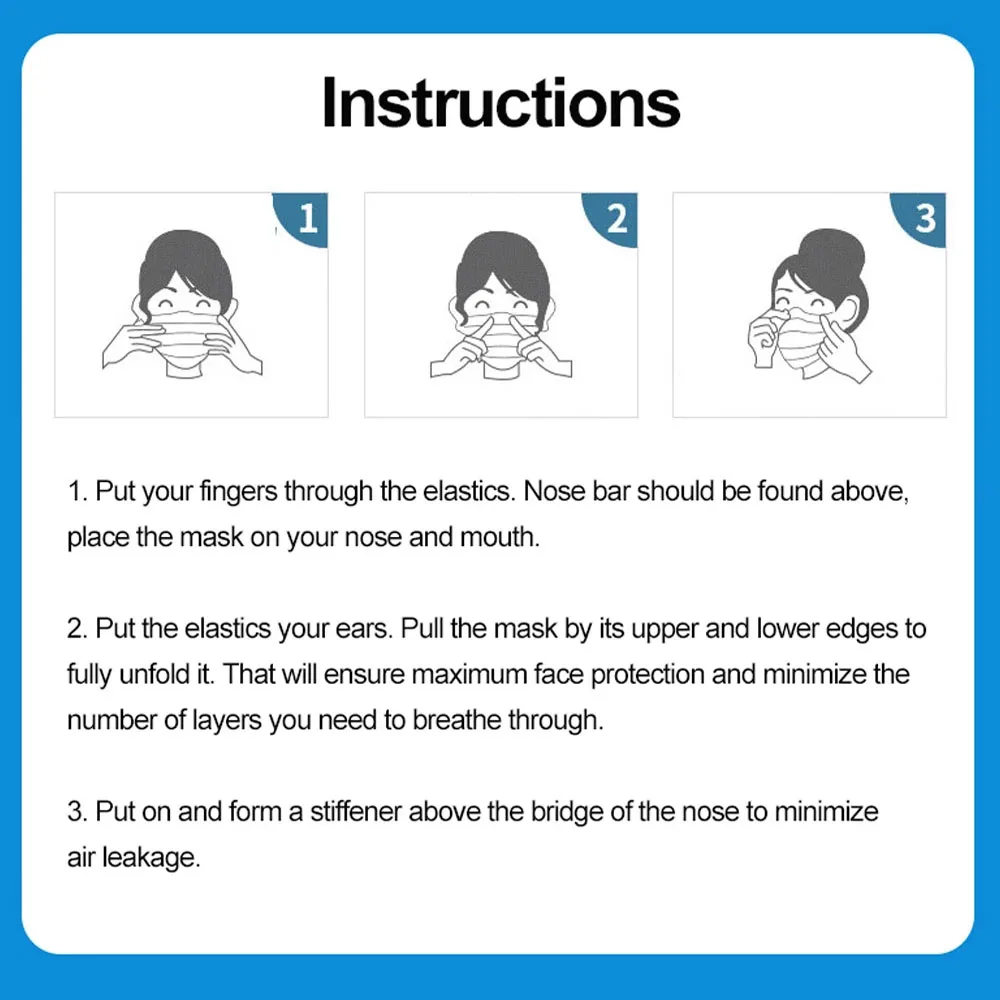 Instructions

1

2

3

1. Put your fingers through the elastics. Nose bar should be found above, place the mask on your nose and mouth.

2. Put the elastics your ears. Pull the mask by its upper and lower edges to fully unfold it. That will ensure maximum face protection and minimize the number of layers you need to breathe through.

3. Put on and form a stiffener above the bridge of the nose to minimize air leakage.