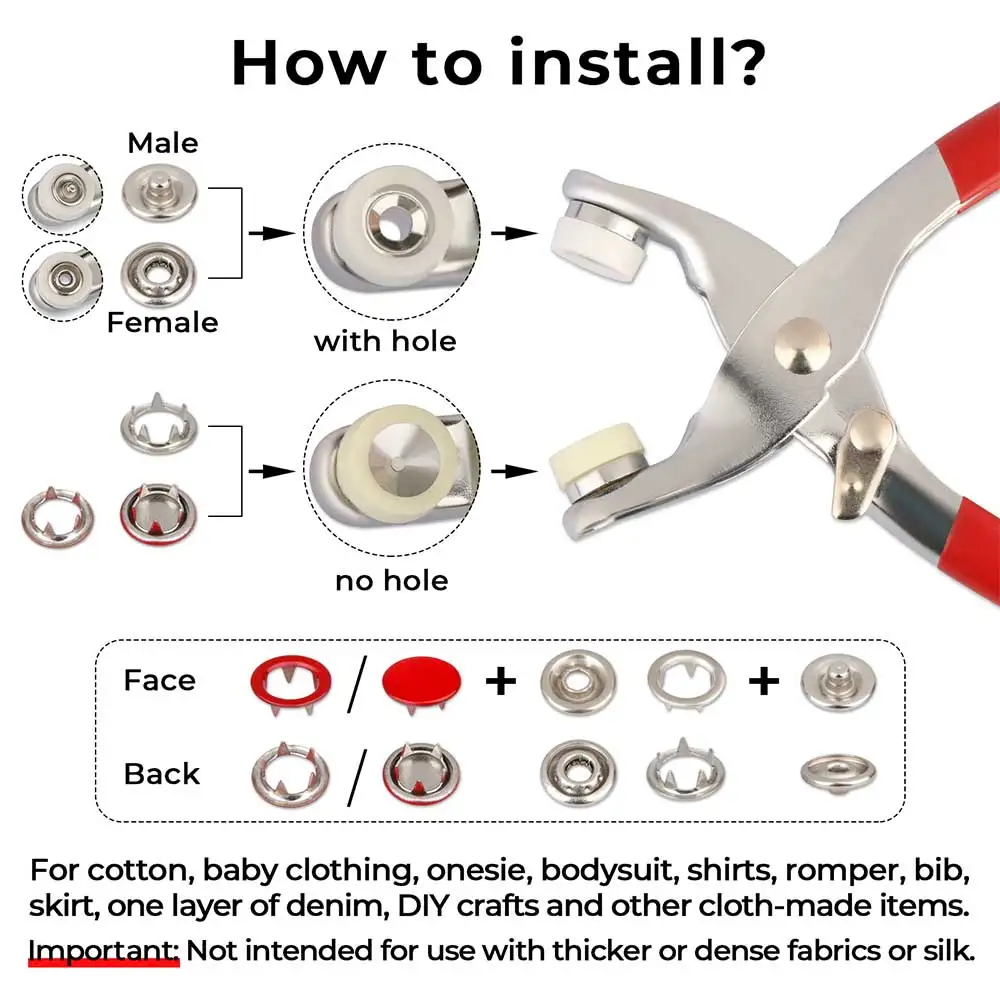 How to install?

Male

Female

with hole

no hole

Face / + +

Back /

For cotton, baby clothing, onesie, bodysuit, shirts, romper, bib, skirt, one layer of denim, DIY crafts and other cloth-made items.

Important: Not intended for use with thicker or dense fabrics or silk.