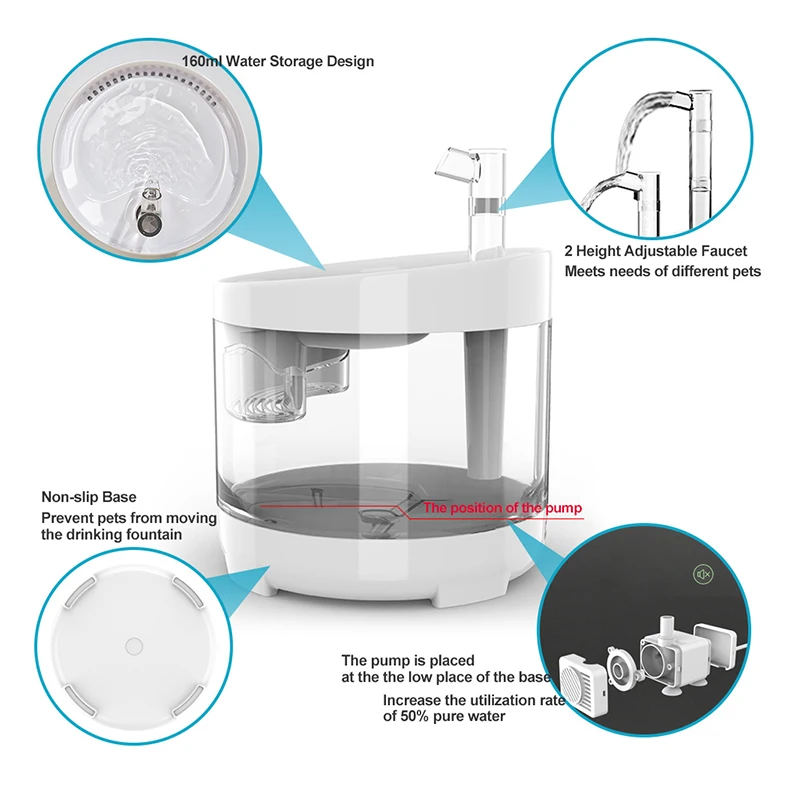 160ml Water Storage Design

2 Height Adjustable Faucet
Meets needs of different pets

Non-slip Base
Prevent pets from moving the drinking fountain

The position of the pump

The pump is placed at the the low place of the base

Increase the utilization rate of 50% pure water