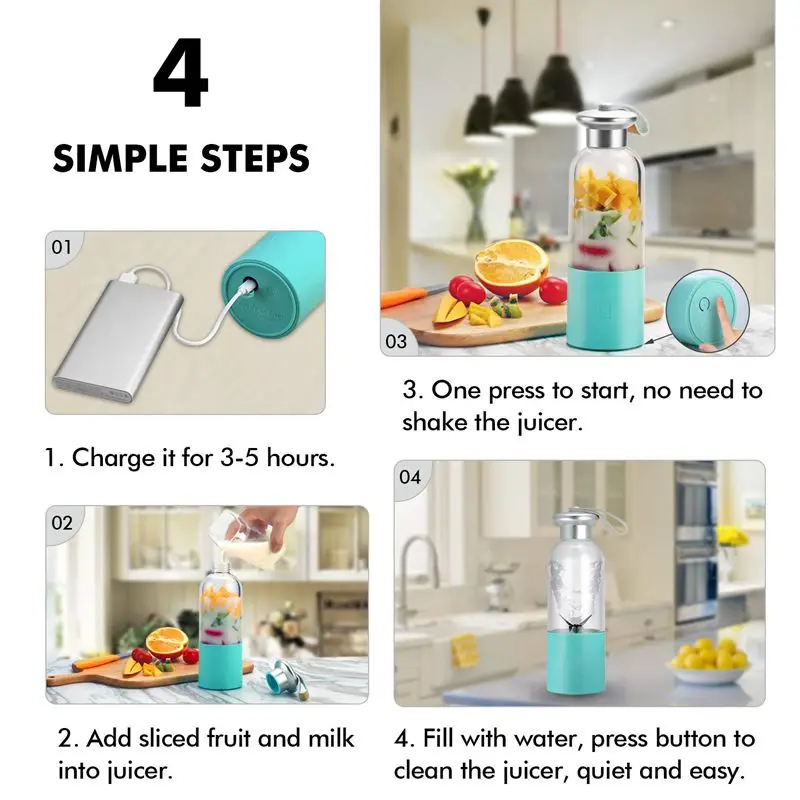 4

SIMPLE STEPS

01

1. Charge it for 3-5 hours.

02

2. Add sliced fruit and milk into juicer.

03

3. One press to start, no need to shake the juicer.

04

4. Fill with water, press button to clean the juicer, quiet and easy.