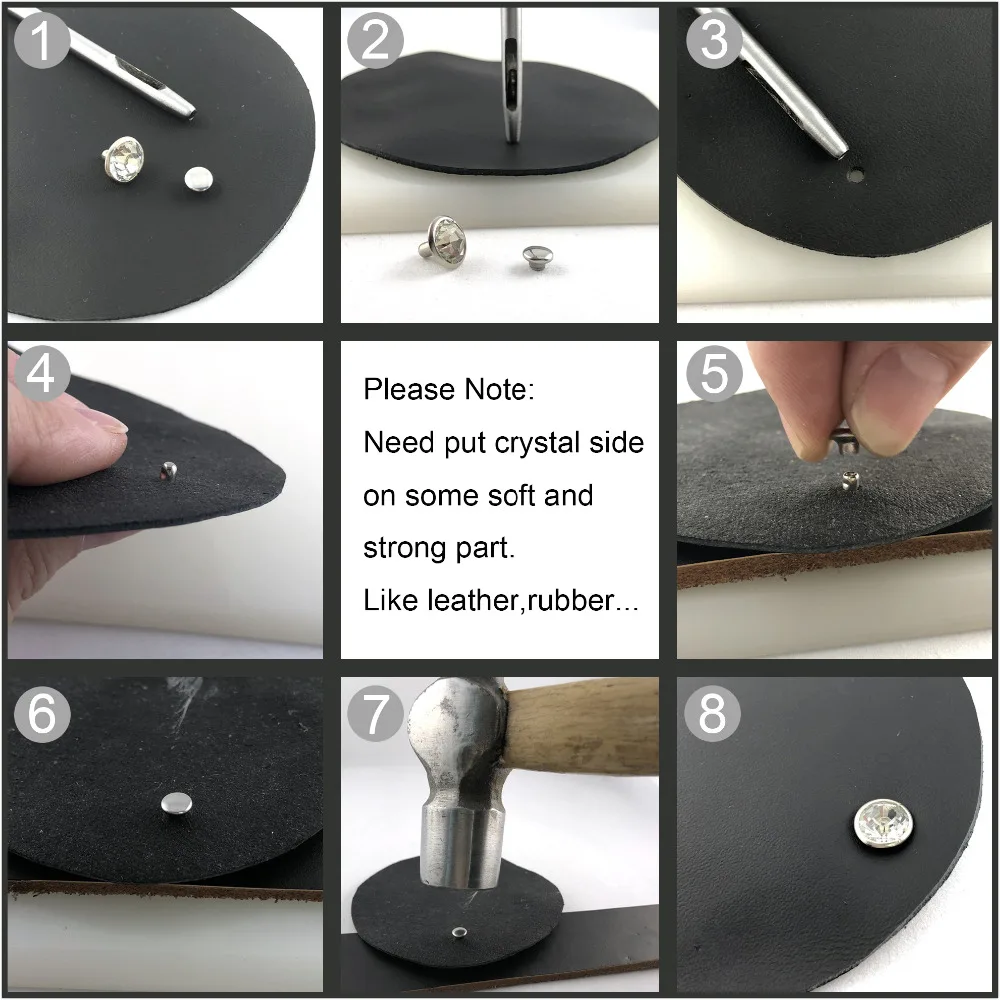 1

2

3

4

Please Note:
Need put crystal side on some soft and strong part.
Like leather,rubber...

5

6

7

8