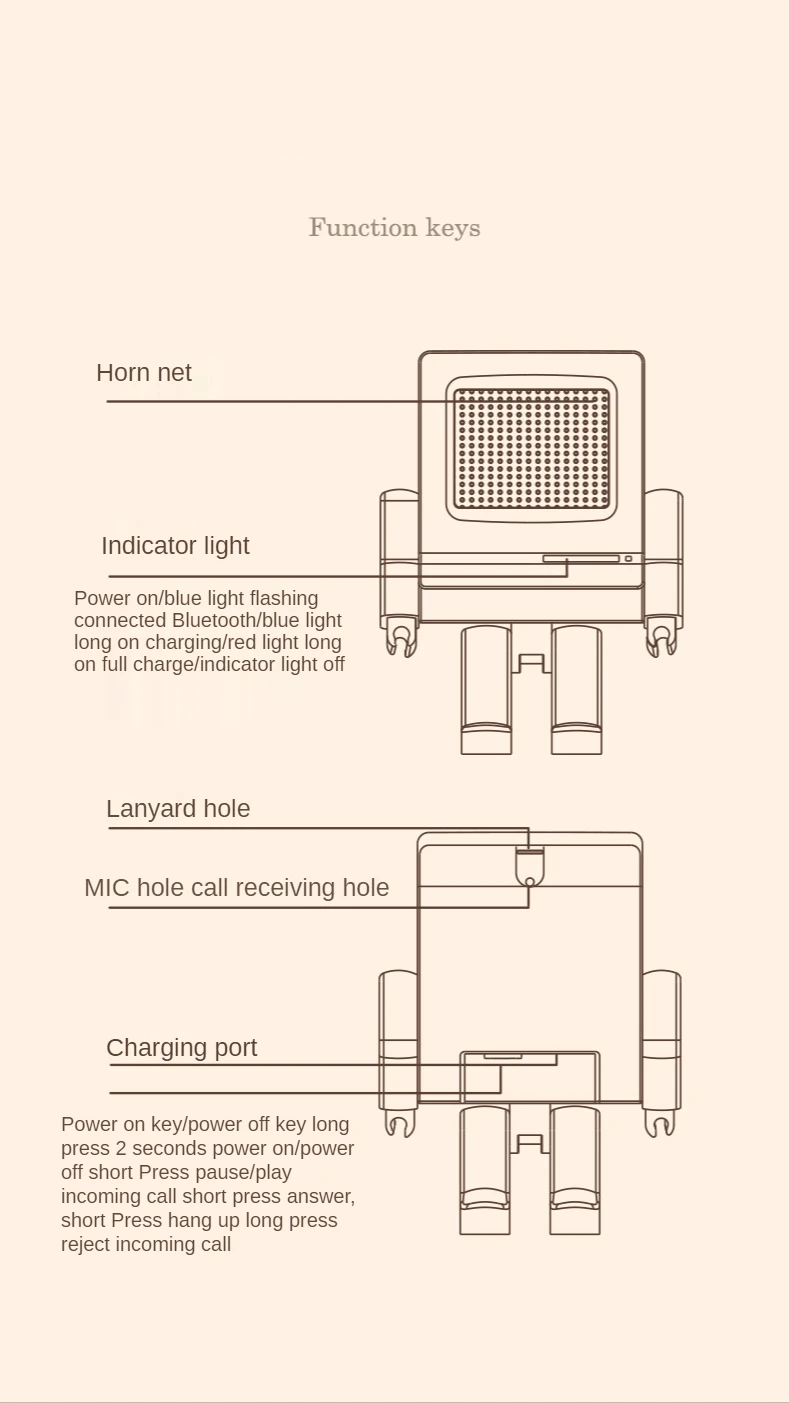 Function keys

Horn net

Indicator light

Power on/blue light flashing connected Bluetooth/blue light long on charging/red light long on full charge/indicator light off

Lanyard hole

MIC hole call receiving hole

Charging port

Power on key/power off key long press 2 seconds power on/power off short Press pause/play incoming call short press answer, short Press hang up long press reject incoming call