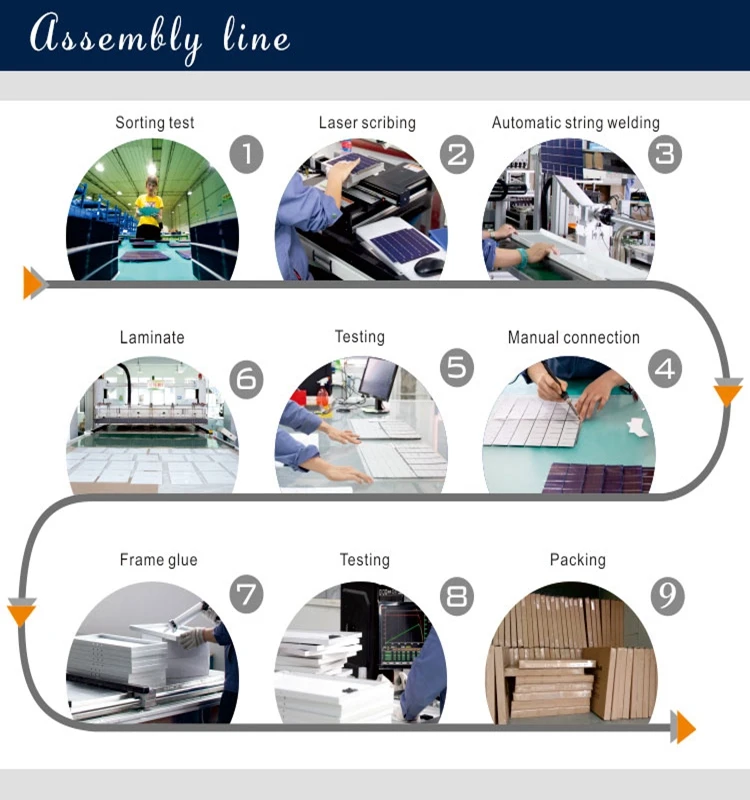 Assembly line

Sorting test
1

Laser scribing
2

Automatic string welding
3

Laminate
6

Testing
5

Manual connection
4

Frame glue
7

Testing
8

Packing
9